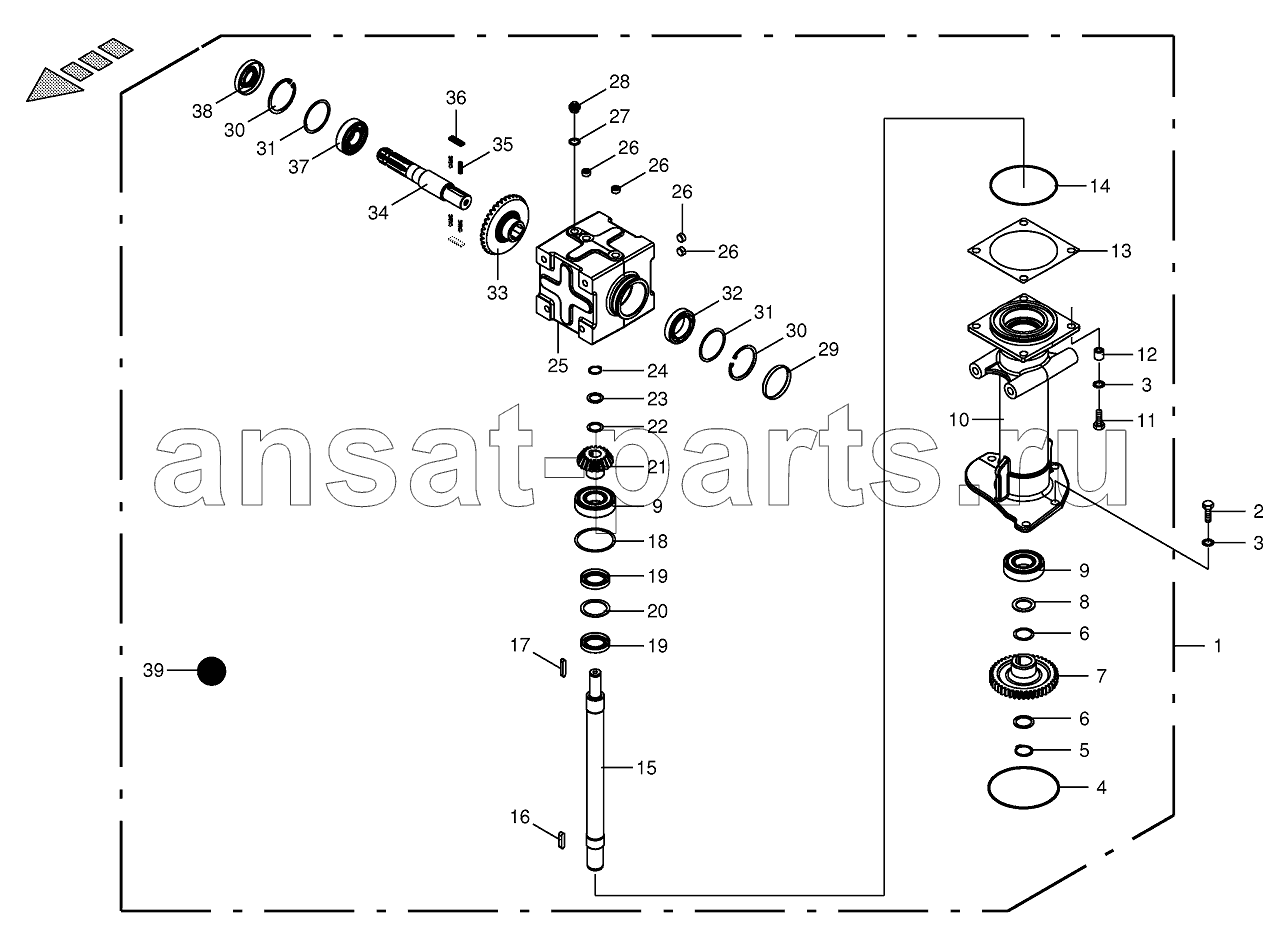 38
30
31
37
36
35
34
33
28
27
26
26
26
26
25
32
31
30
29
24
23
22
21
9
18
19
20
19
17
15
16
39
14
13
12
3
11
10
2
3
9
8
6
7
6
5
4
1
ansat-parts.ru