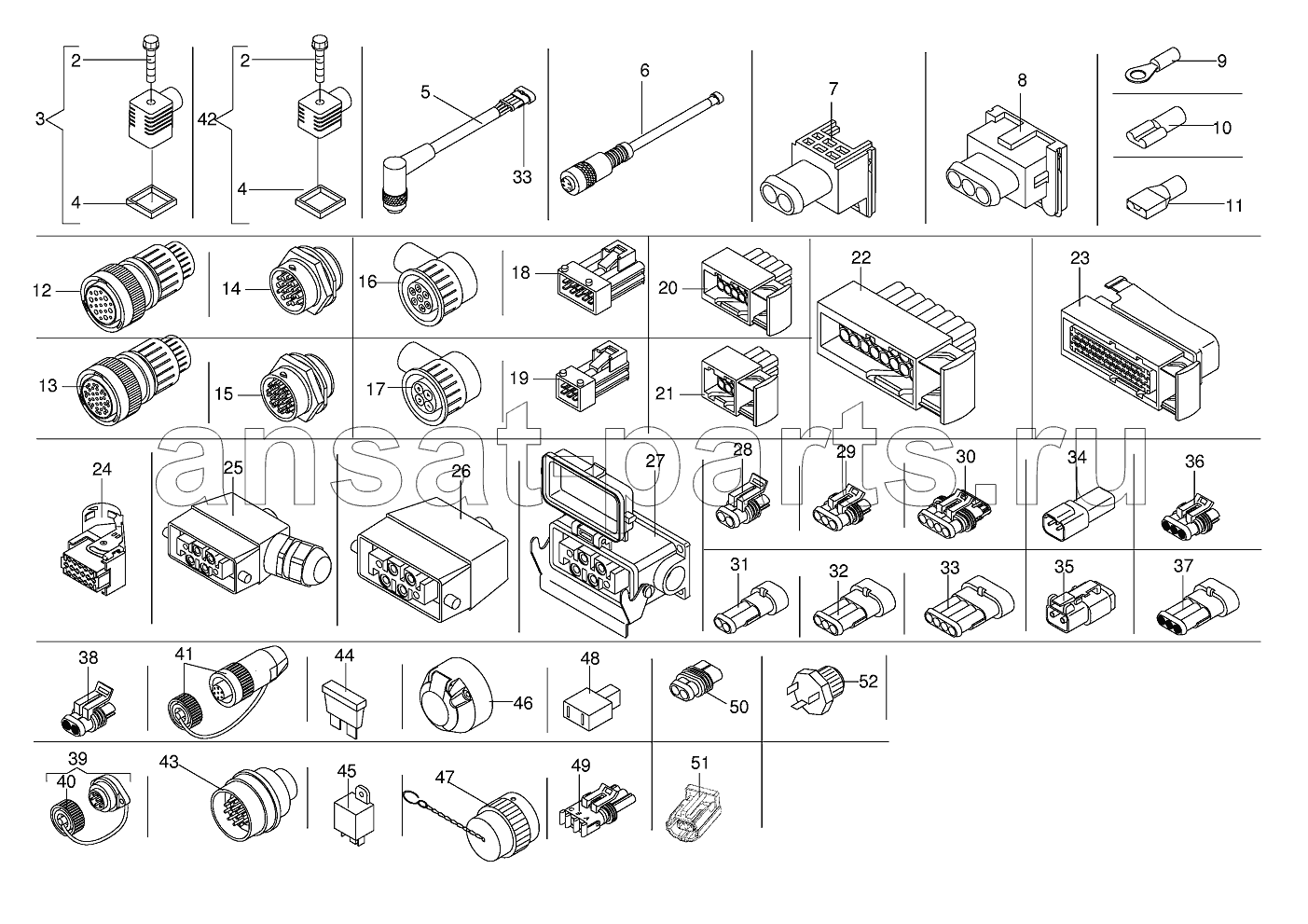 2
3
4
2
42
4
5
33
6
7
8
9
10
11
12
14
16
18
20
22
23
13
15
17
19
21
ansat-parts.ru
24
25
26
27
28
29
30
34
36
31
32
33
35
37
38
41
44
46
48
50
52
39
40
43
45
47
49
51