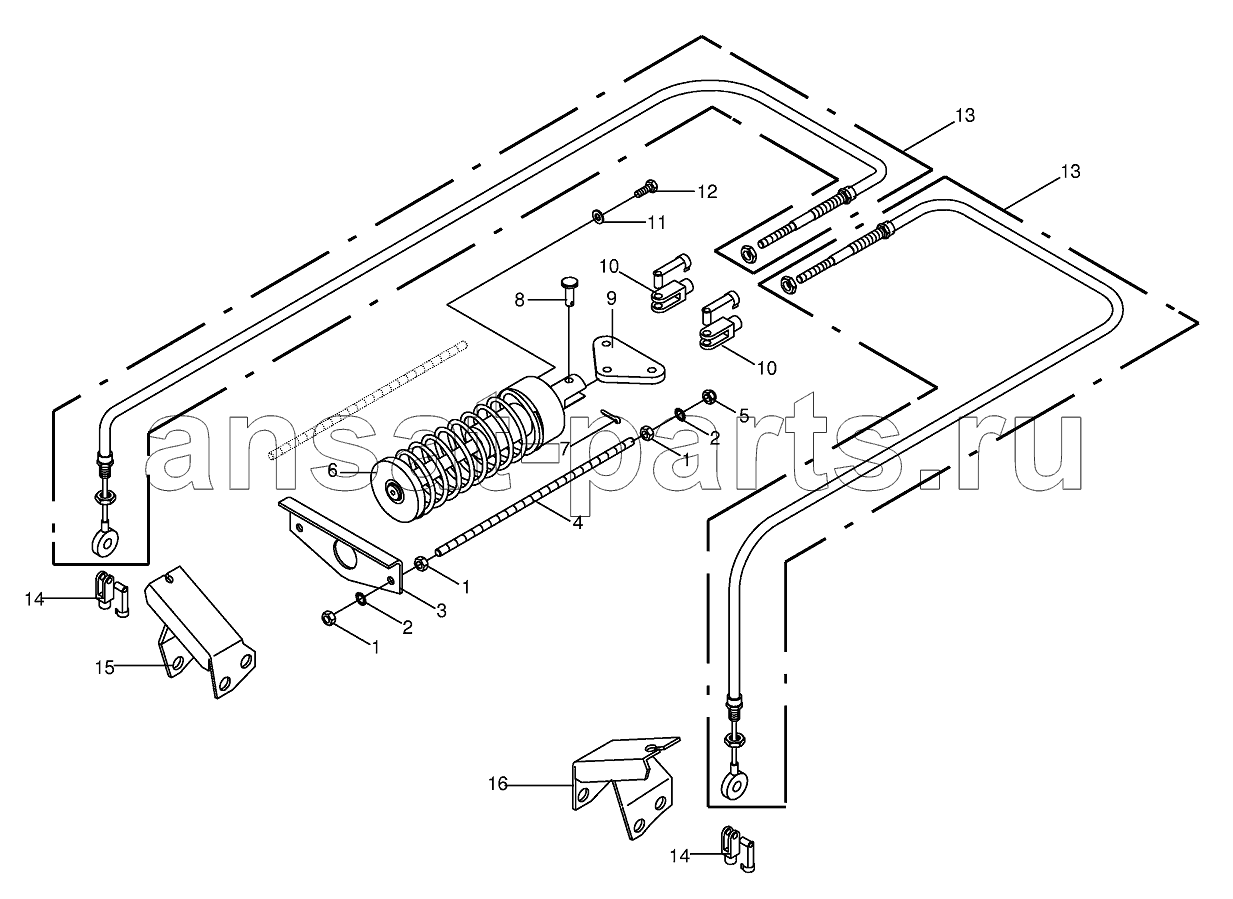 13
13
12
11
10
8
9
10
5
2
7
1
6
4
1
3
2
1
14
15
16
14
ansat-parts.ru