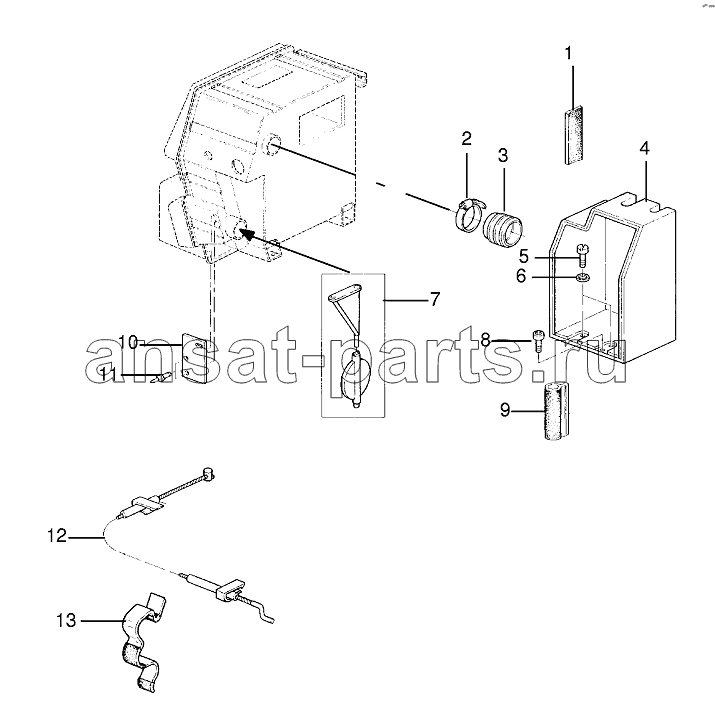 1
2
3
4
5
6
7
8
9
10
11
12
13
ansat-parts.ru