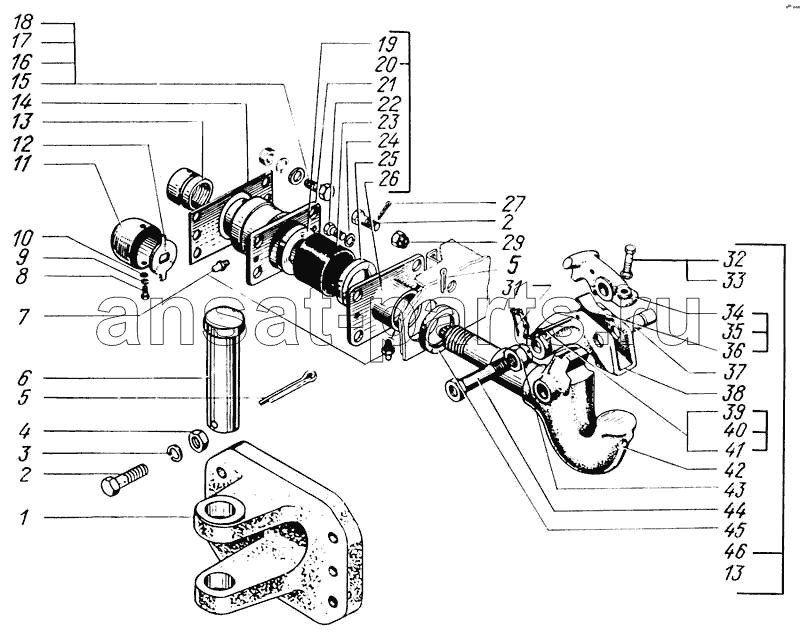 18
17
16
15
14
13
12
11
10
9
8
7
6
5
4
3
2
1
19
20
21
22
23
24
25
26
27
2
29
5
31
32
33
34
35
36
37
38
39
40
41
42
43
44
45
46
13
ancat-parts.ru