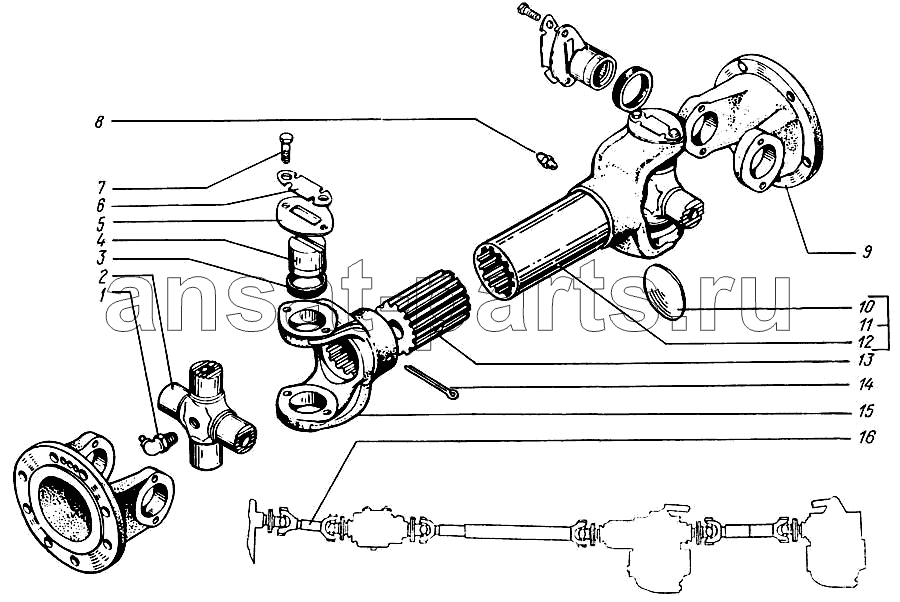 8
7
6
5
4
3
2
1
9
10
11
12
13
14
15
16
ansat-parts.ru