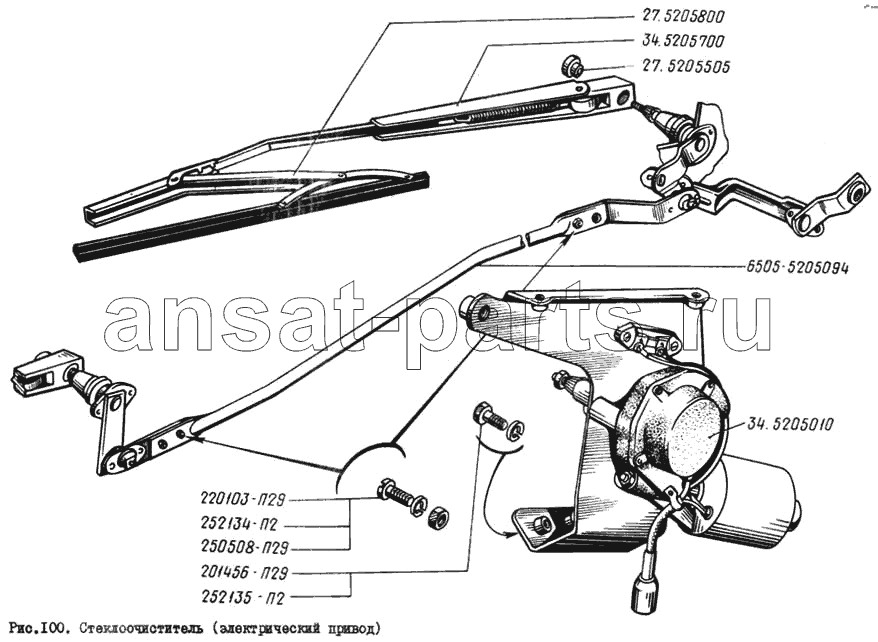 27.5205800
34.5205700
27.5205505
6505-5205094
ansat-parts.ru
34.5205010
220103-П29
252134-П2
250508-П29
201456-П29
252135-П2
Рис.100. Стеклоочиститель (электрический привод)