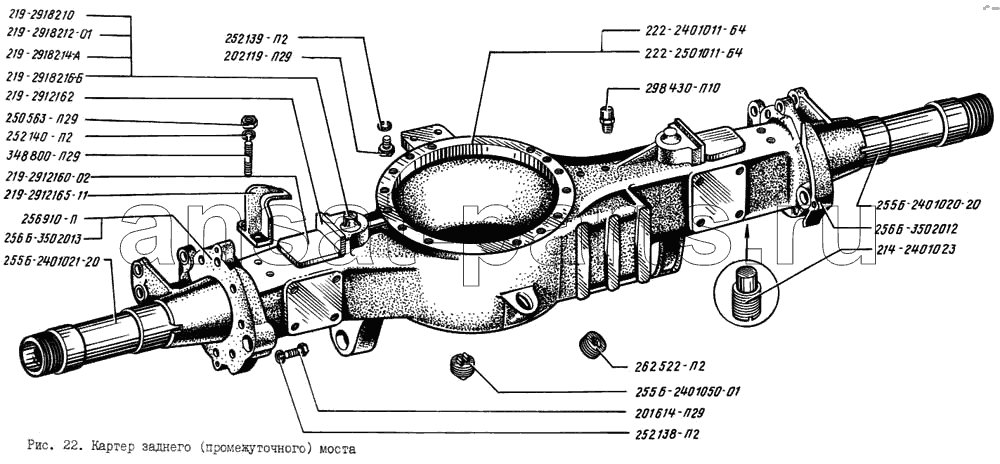 219-2918210
219-2918212-01
219-2918214-А
219-2918216Б
219-2912162
250563-П29
252140-П2
348800-П29
219-2912160-02
219-2912165-11
256910-П
256Б-3502013
255Б-2401021-20
252139-П2
202119-П29
222-2401011-Б4
222-2501011-Б4
298430-П10
255Б-2401020-20
256Б-3502012
214-2401023
262522-П2
255Б-2401050-01
201614-П29
252138-П2
ansa-parts.ru
Рис. 22. Картер заднего (промежуточного) моста