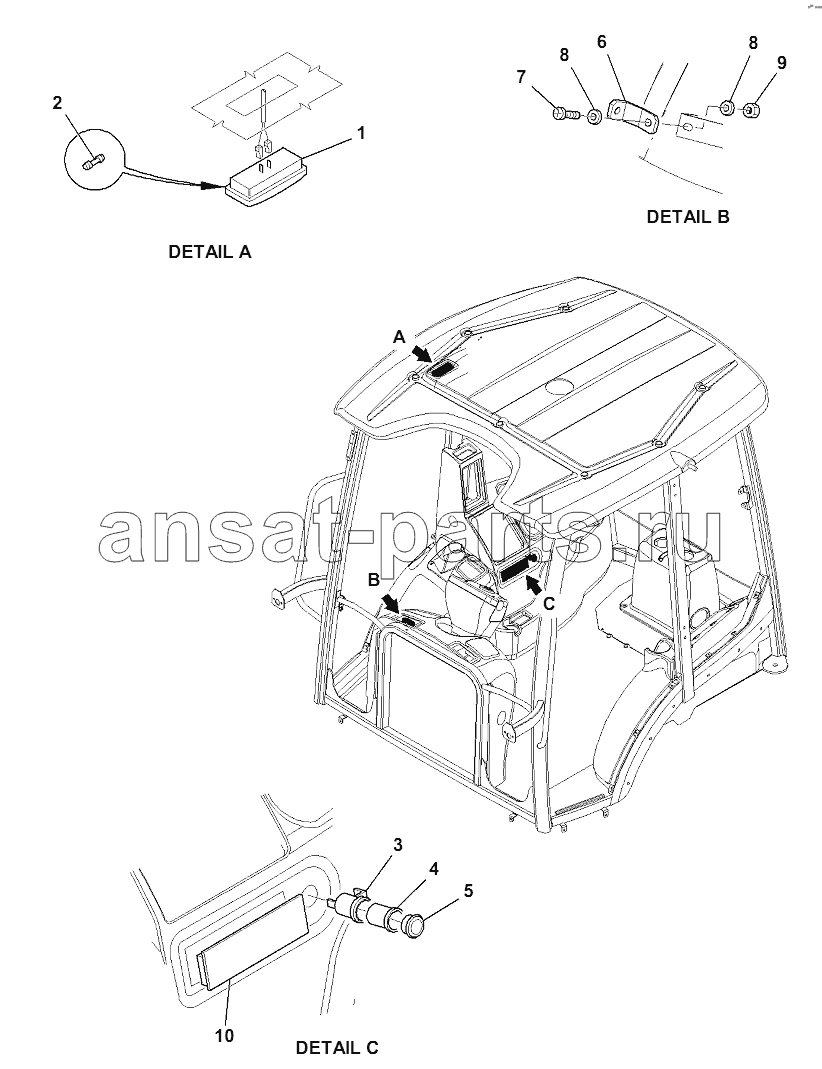 2
1
DETAIL A
7
8
6
8
9
DETAIL B
A
ansat-parts.ru
B
C
3
4
5
10
DETAIL C