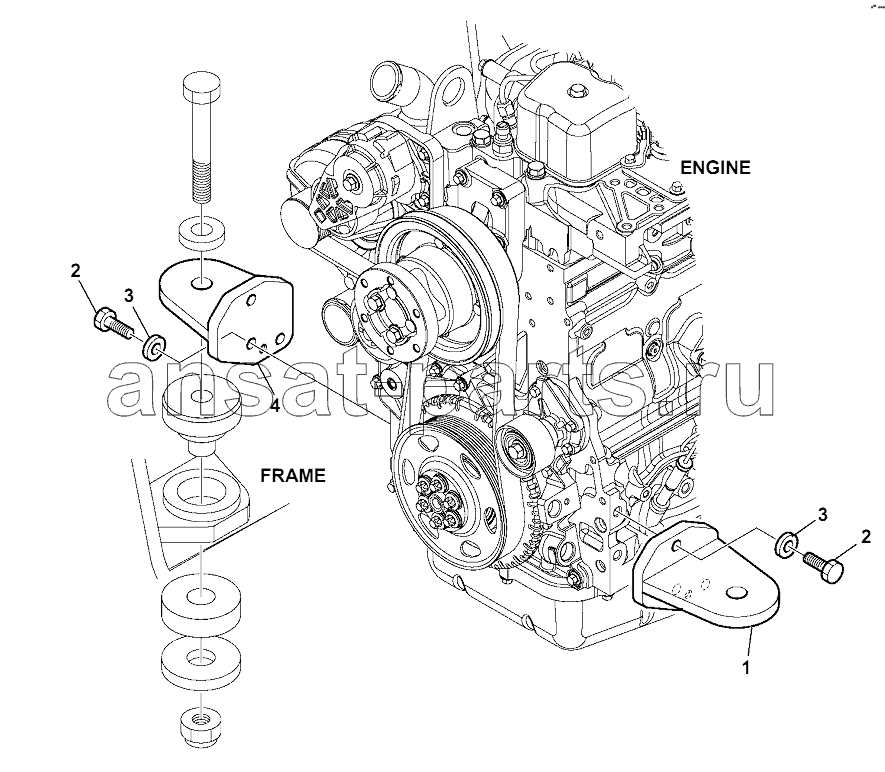 ENGINE

2
3
4

ansat-parts.ru

FRAME

3
2
1