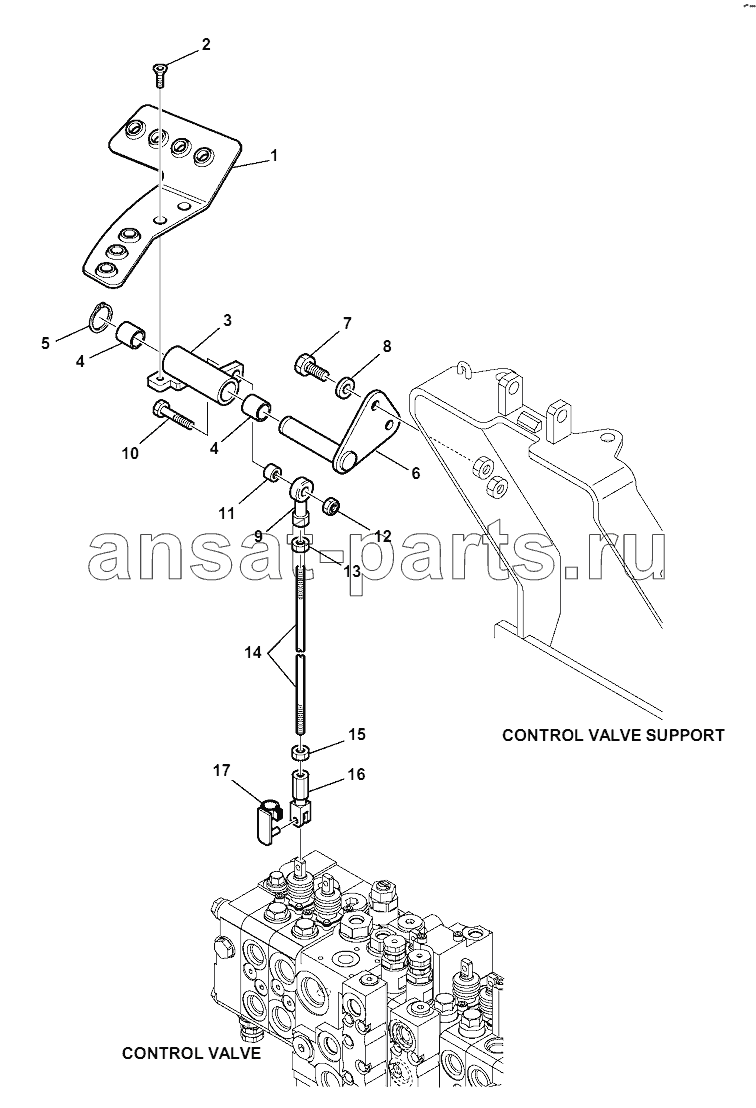 2
1
5
4
3
7
8
10
4
6
11
9
12
13
ansat-parts.ru
14
CONTROL VALVE SUPPORT
15
17
16
CONTROL VALVE