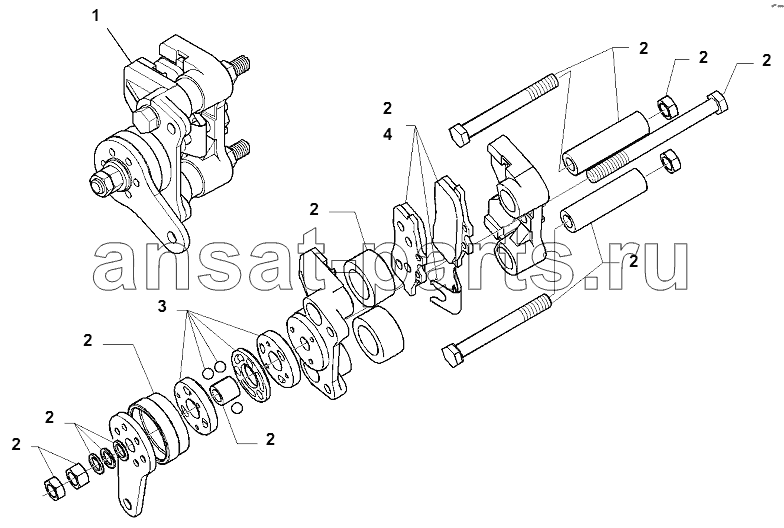 1
2
2
2
2
4
2
ansat-parts.ru
2
3
2
2
2
2