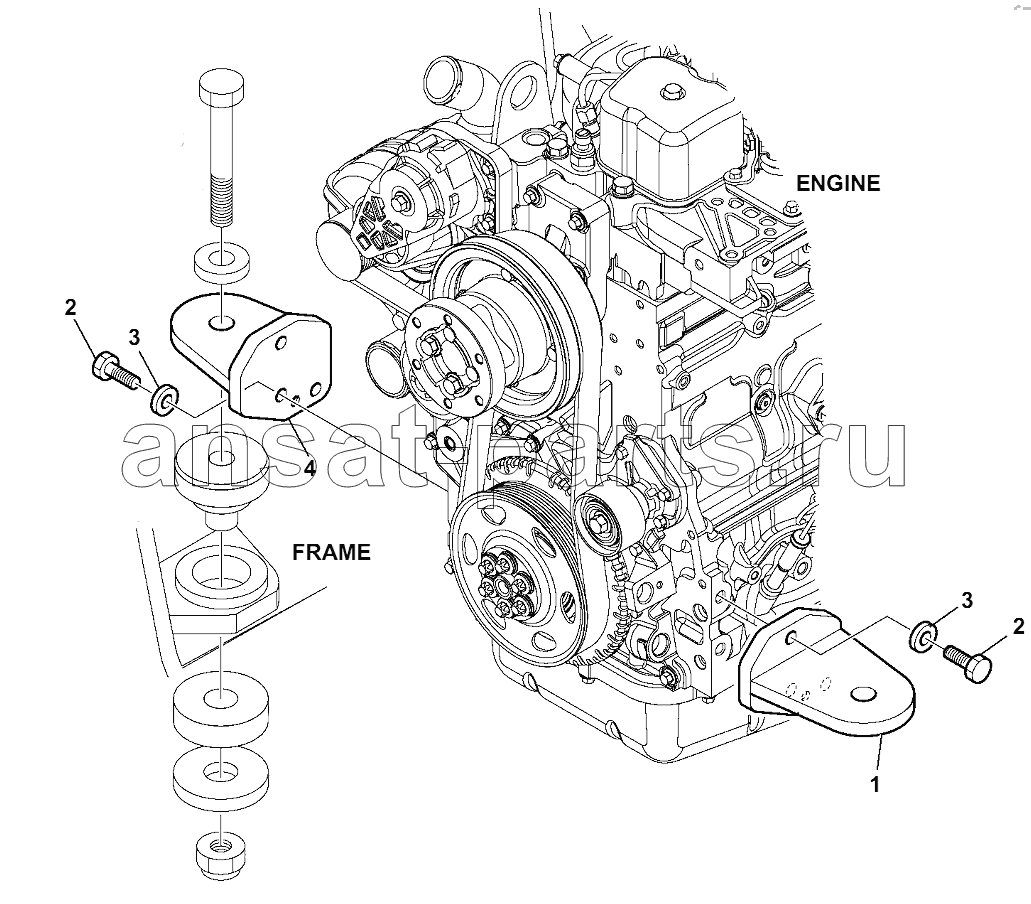 ENGINE

2

3

4

ansat-parts.ru

FRAME

3

2

1