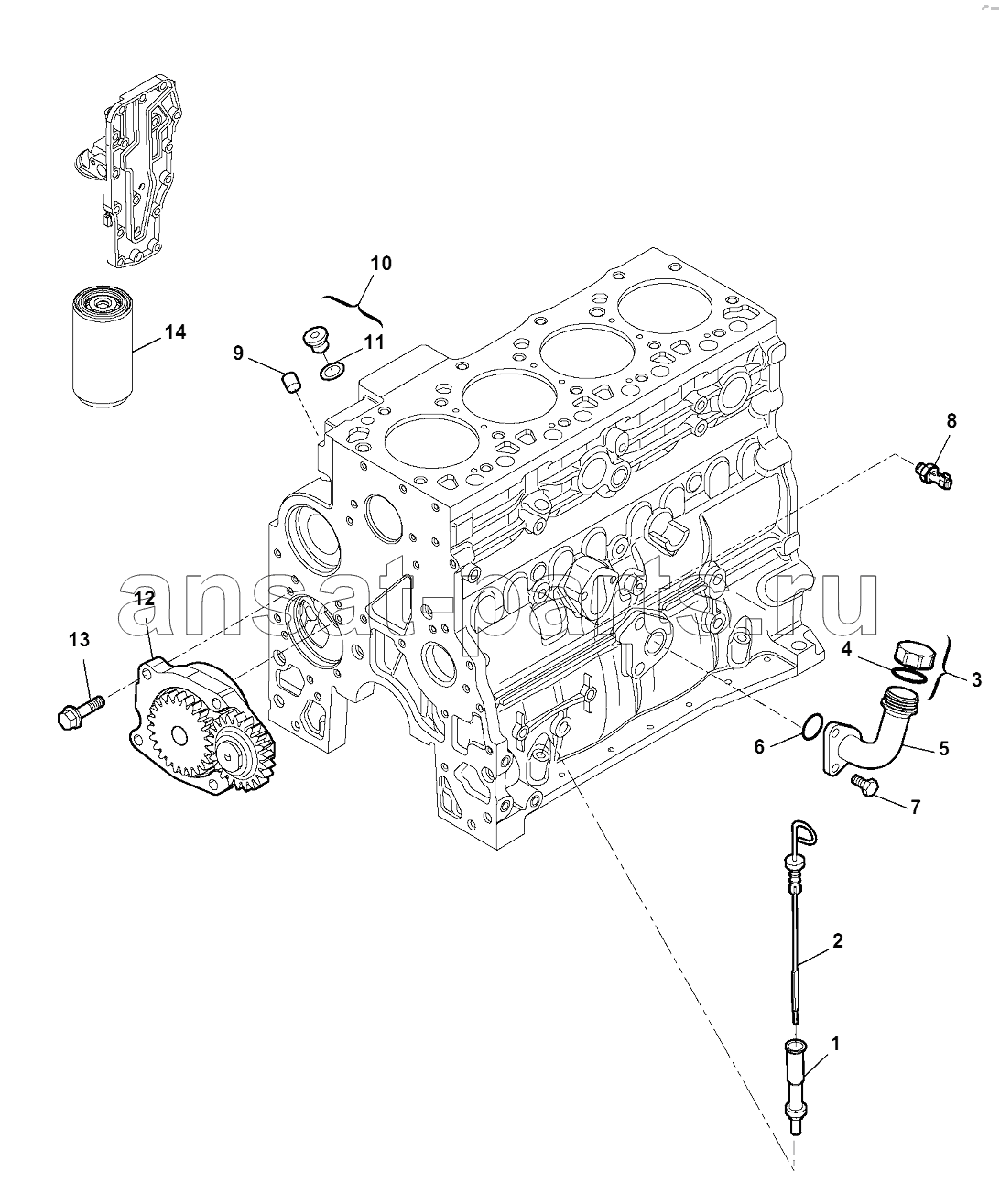 10
14
9
11
8
ansat-parts.ru
12
13
4
3
6
5
7
2
1