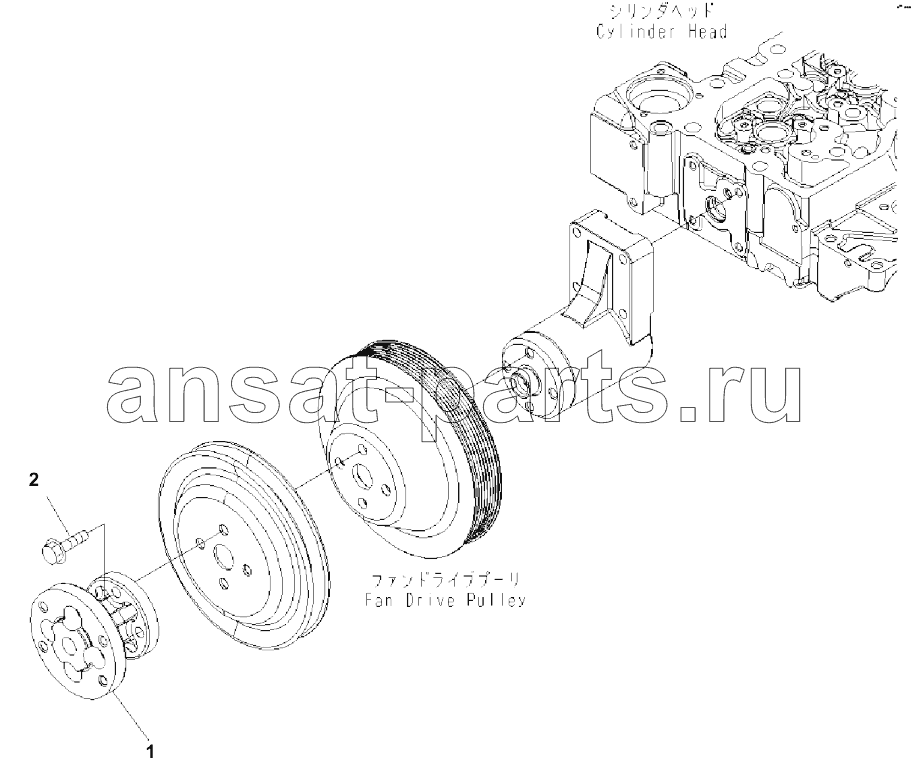 シリンダヘッド
Cylinder Head

ansat-parts.ru

2

ファンドライブプーリ
Fan Drive Pulley

1