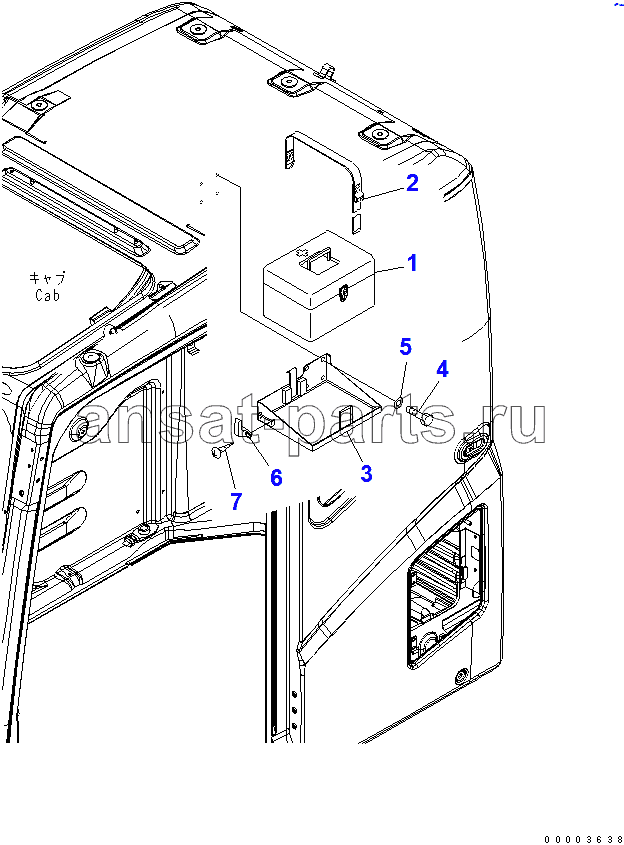 2

1

キャブ
Cab

5

4

ansat-parts.ru

6

3

7

00003638