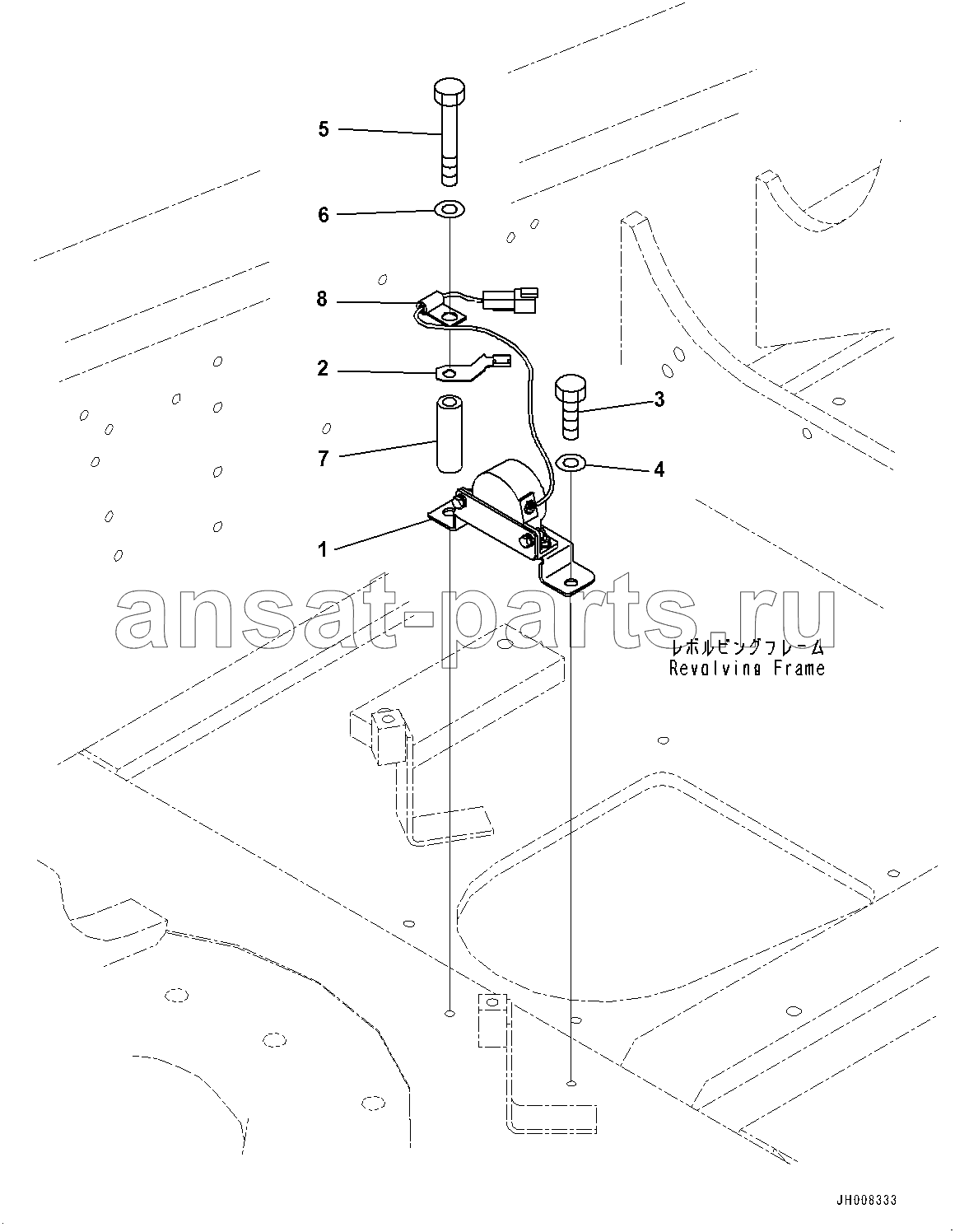 5
6
8
2
3
7
4
1
ansat-parts.ru
レボルビングフレーム
Revolving Frame
JH008333