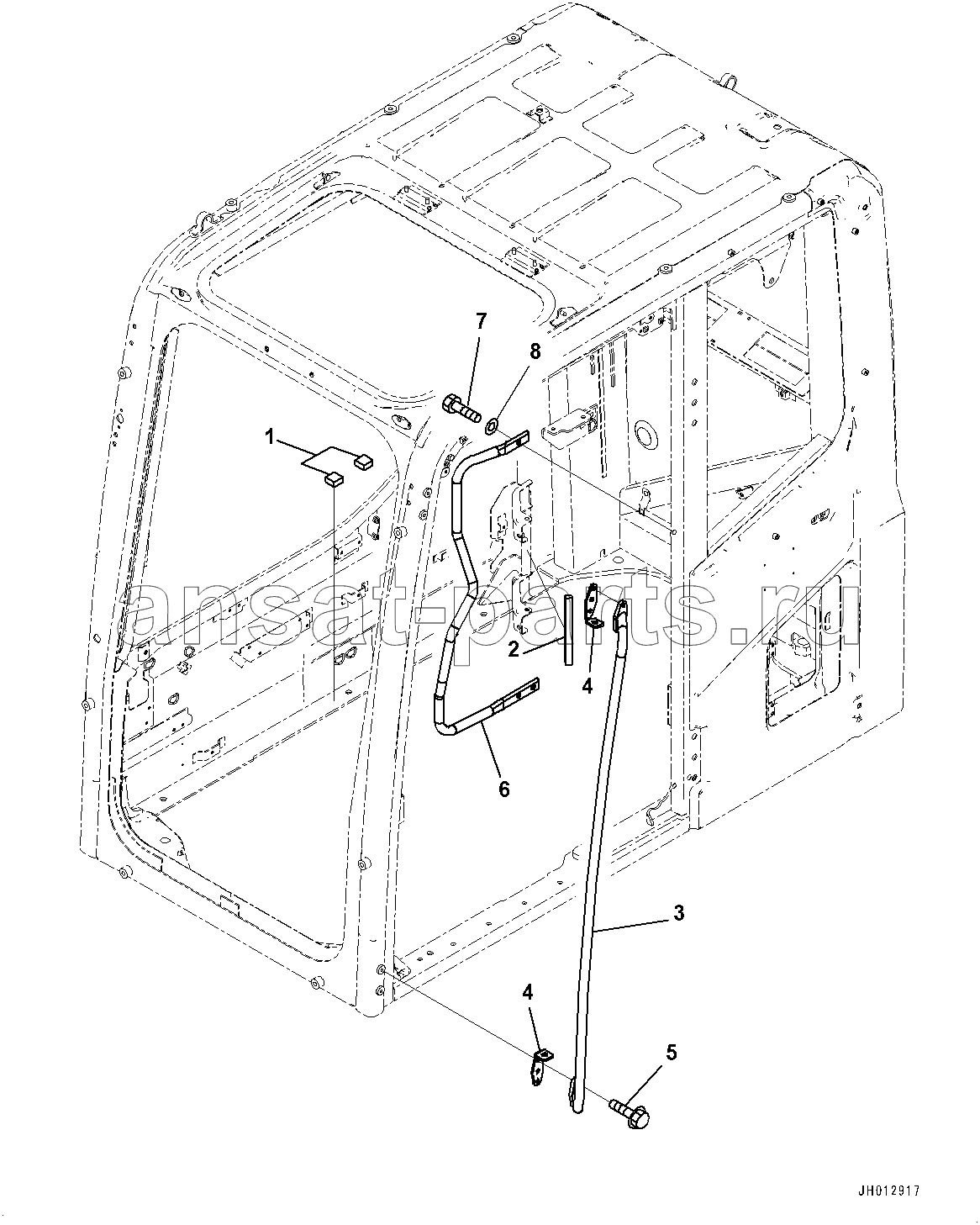 7
8
1
ansat-parts.ru
2
4
6
3
4
5
JH012917