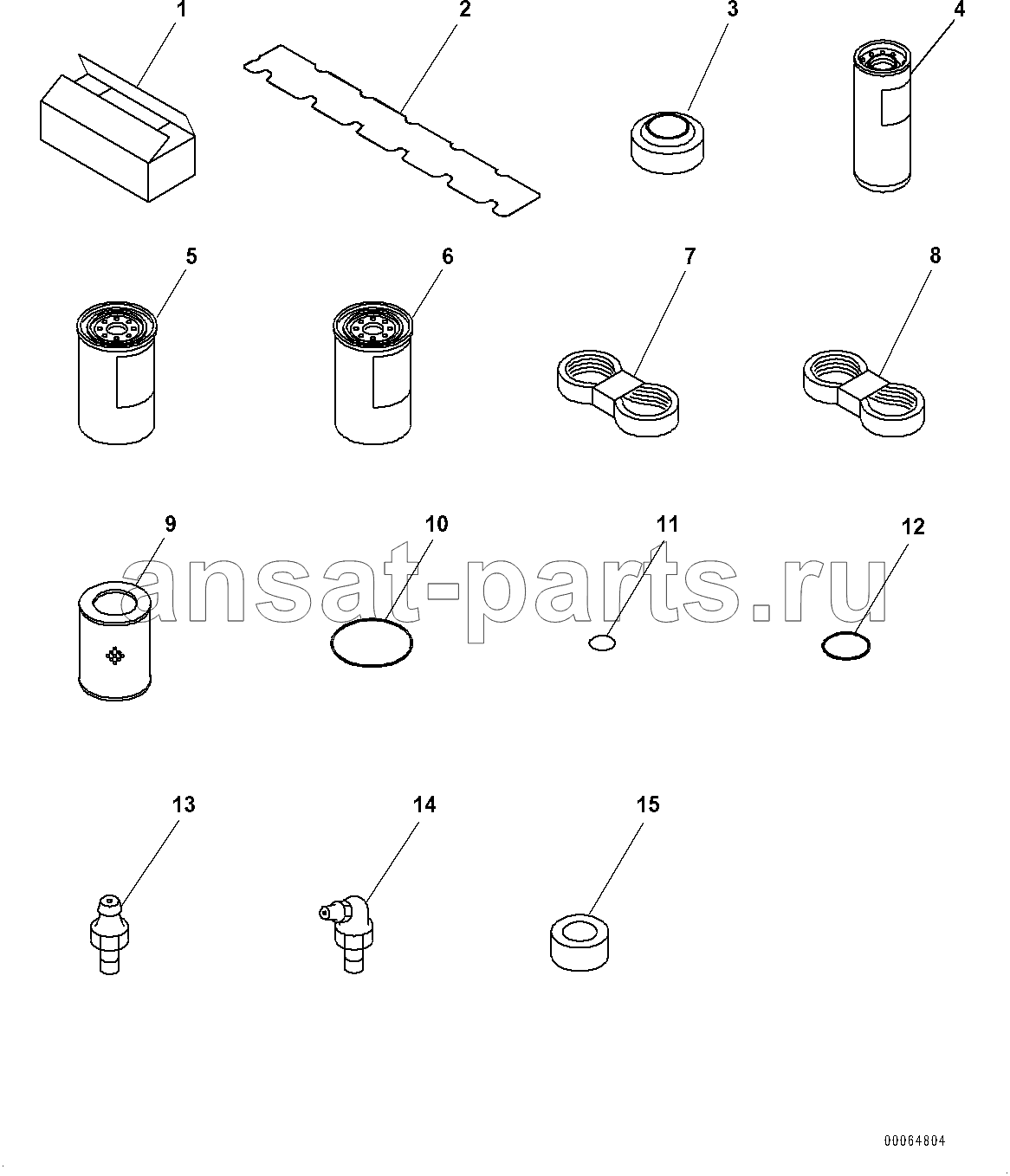 1
2
3
4
5
6
7
8
9
10
11
12
ansat-parts.ru
13
14
15
00064804