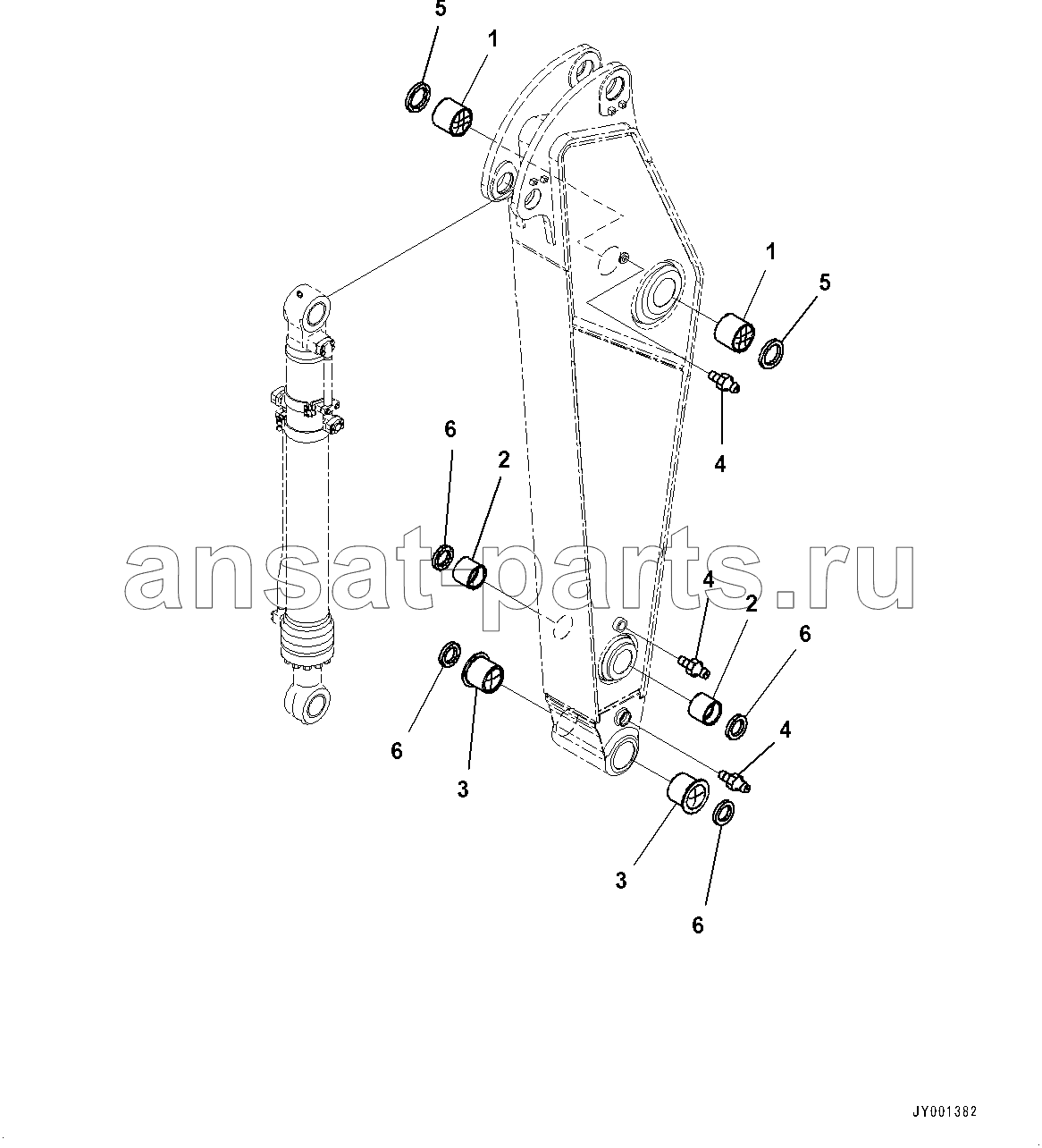 5
1
1
5
4
6
2
ansat-parts.ru
4
2
6
6
3
4
3
6
JY001382