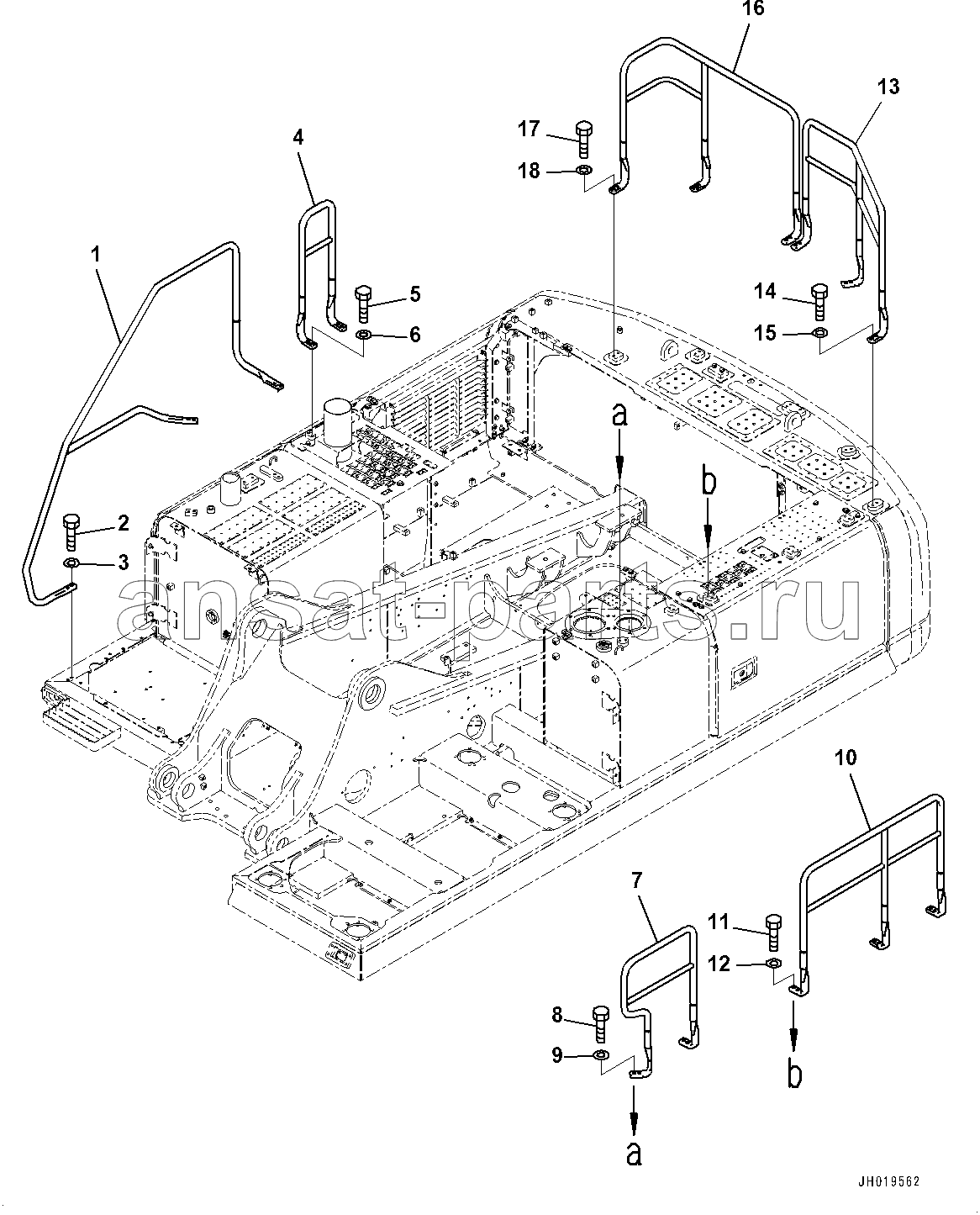 16
13
17
18
4
1
5
6
14
15
a
b
2
3
ansat-parts.ru
10
7
11
12
8
9
b
a
JH019562