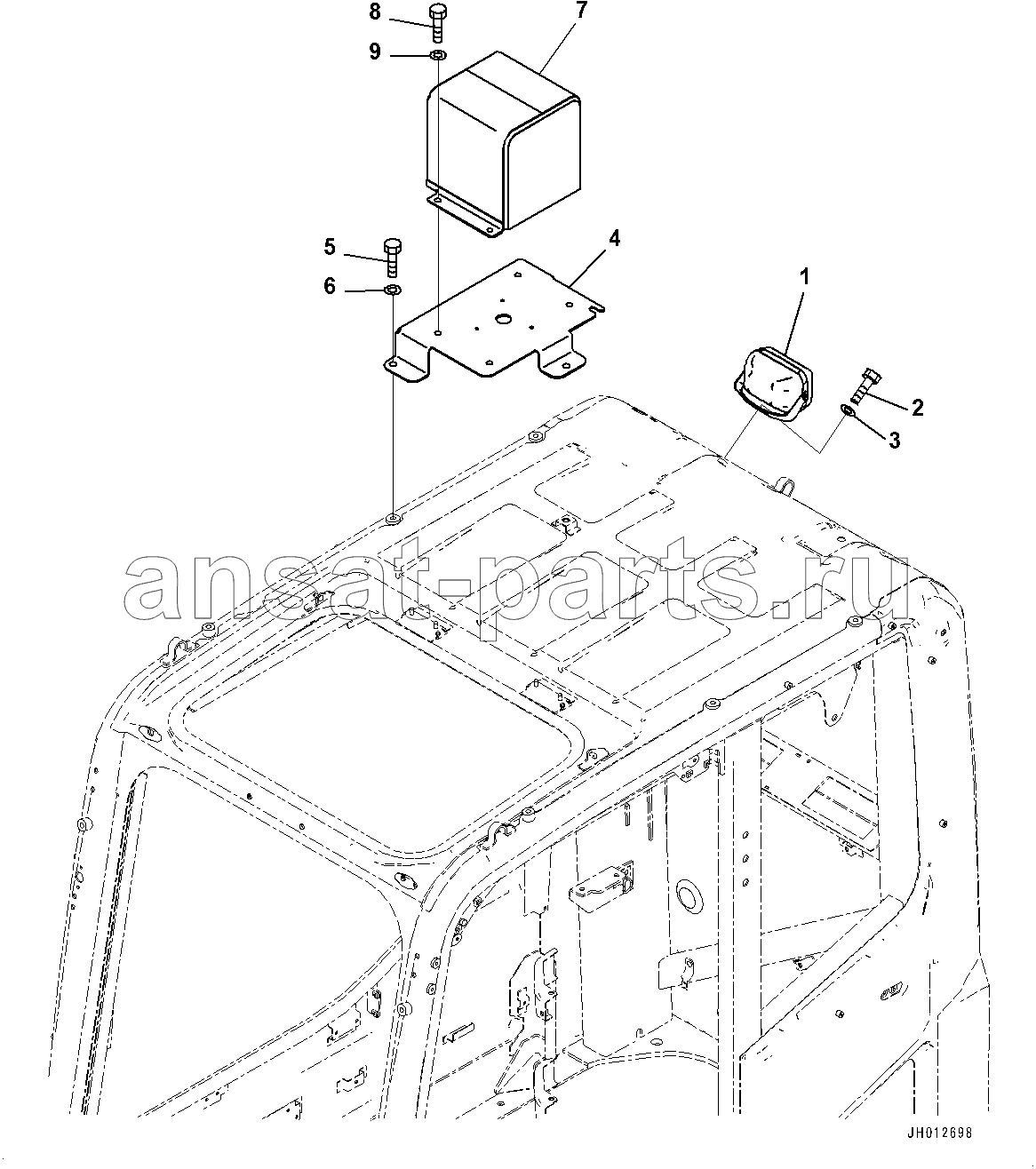 8
7
9
5
4
6
1
2
3
ansat-parts.ru
JH012698