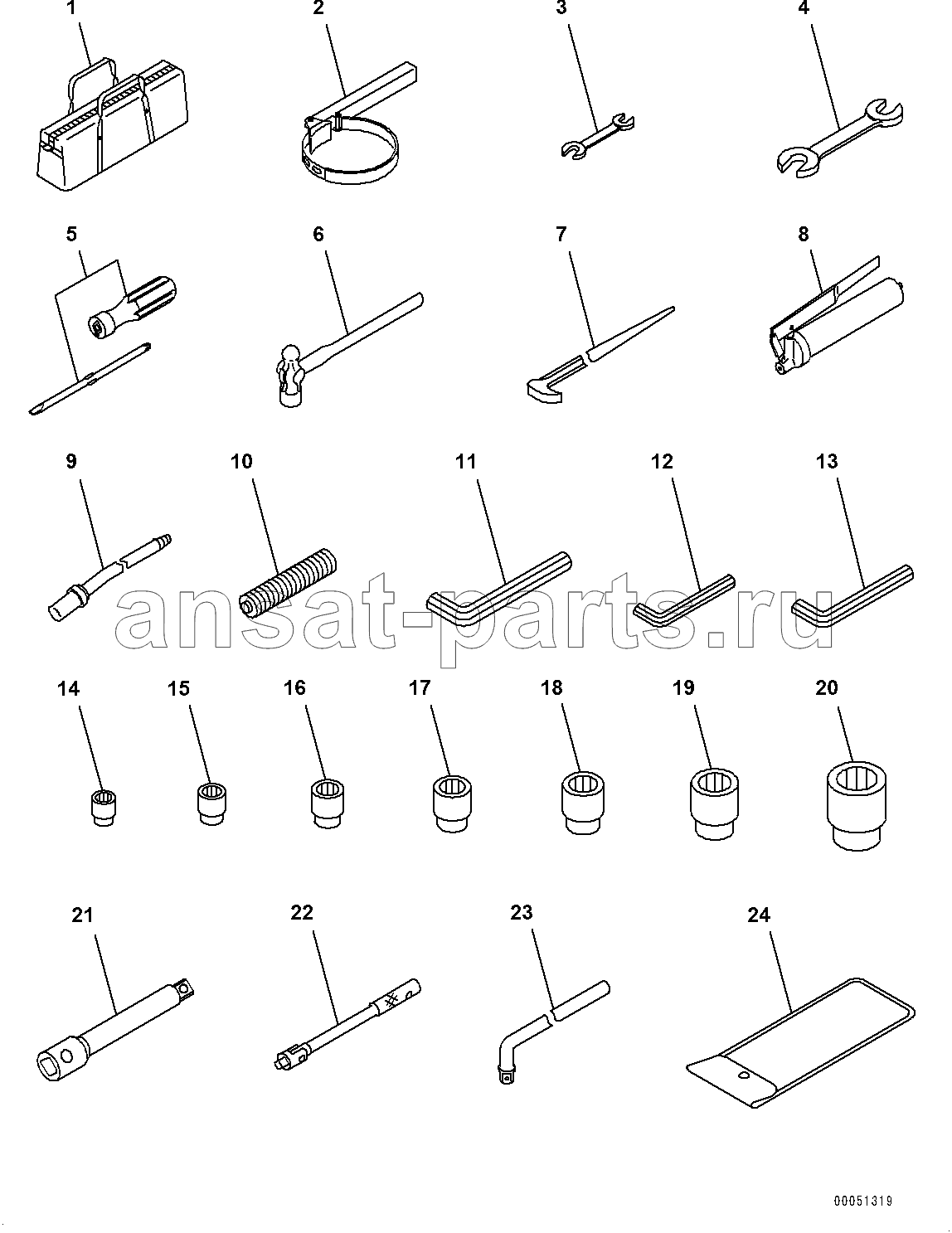 1
2
3
4
5
6
7
8
9
10
11
12
13
ansat-parts.ru
14
15
16
17
18
19
20
21
22
23
24
00051319