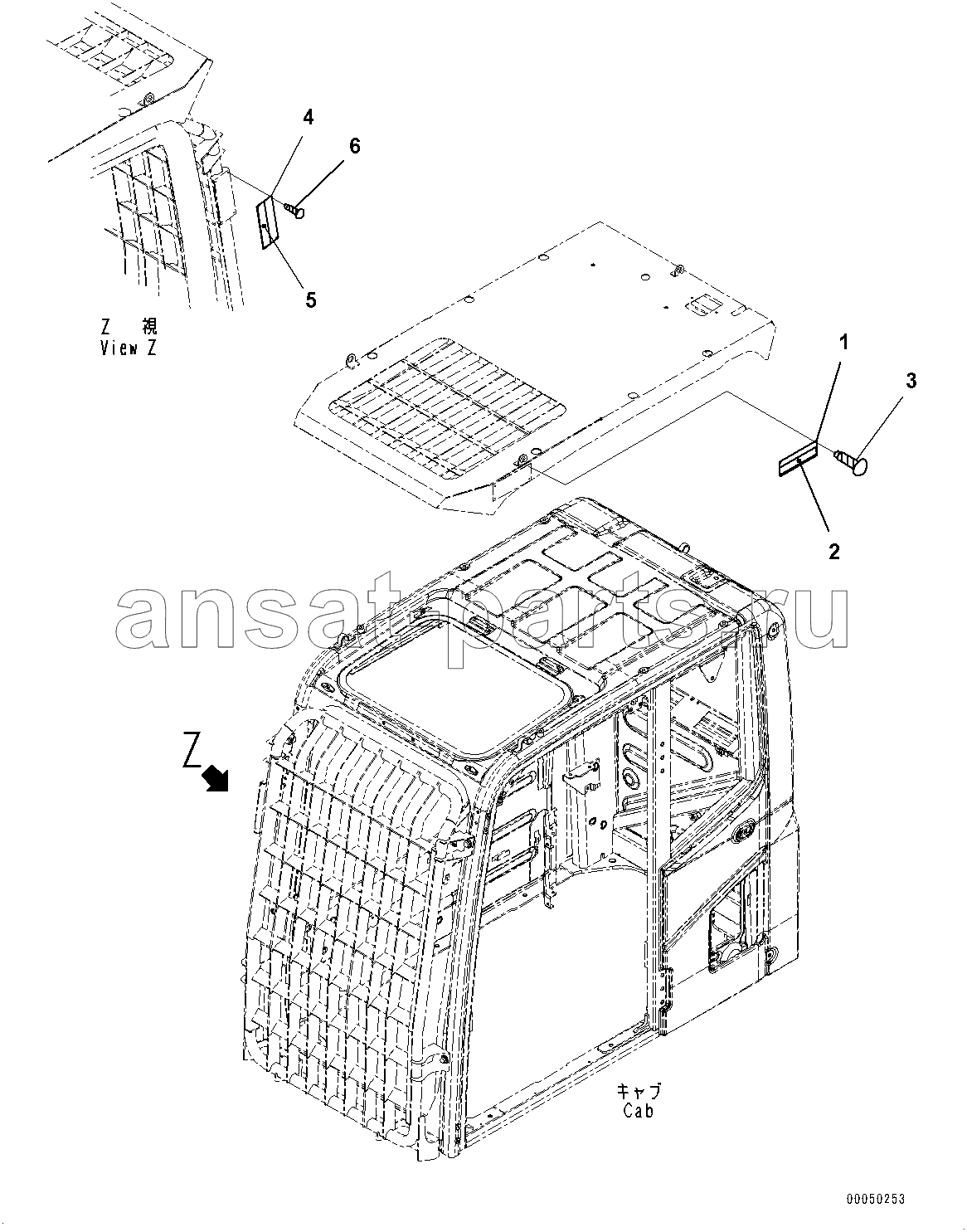 4
6
5
Z 視
View Z
1
3
2
ansat-parts.ru
Z
キャブ
Cab
00050253