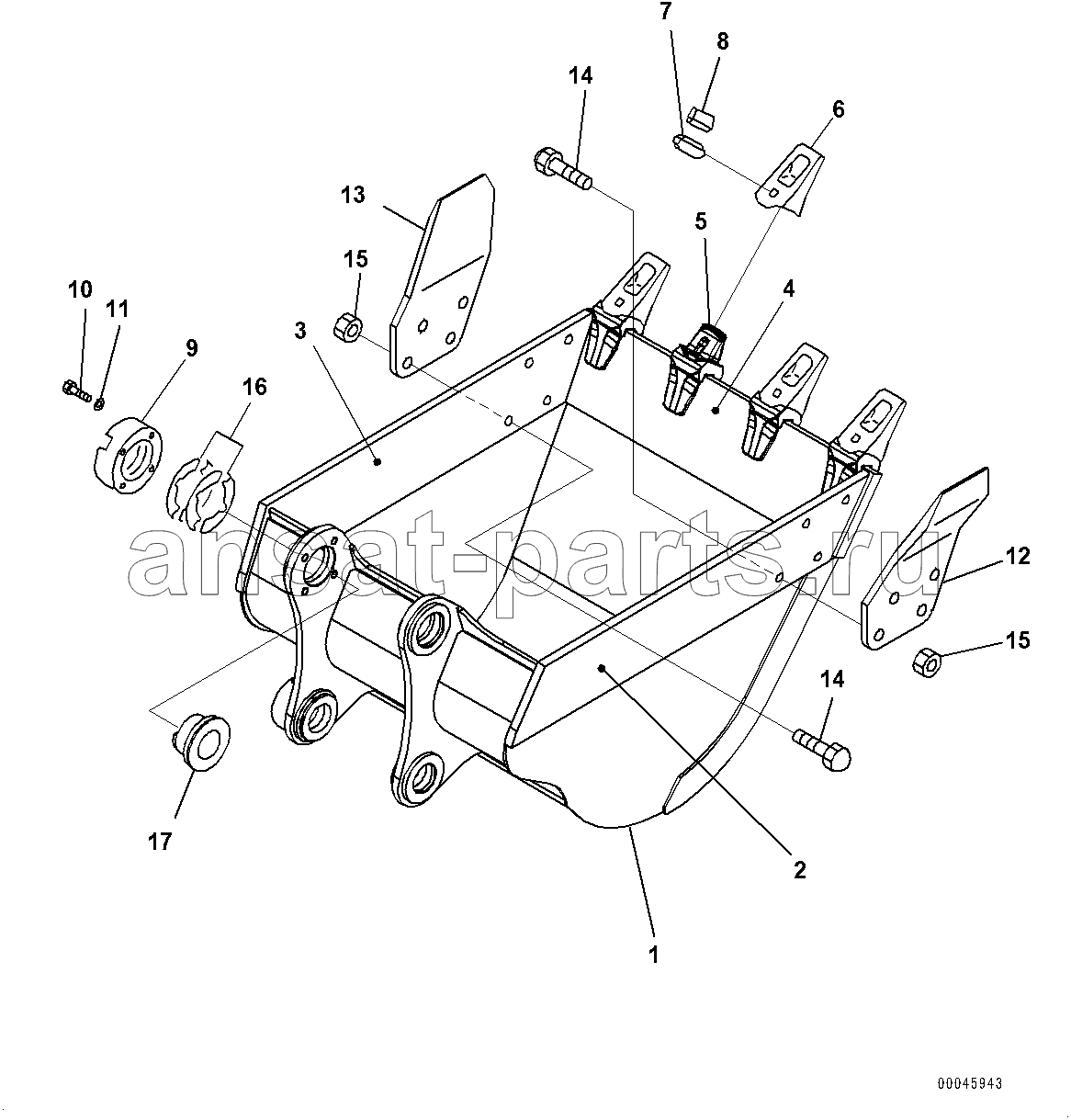 7
8
14
6
13
5
15
4
10
11
3
9
16
ansat-parts.ru
12
15
14
17
2
1
00045943