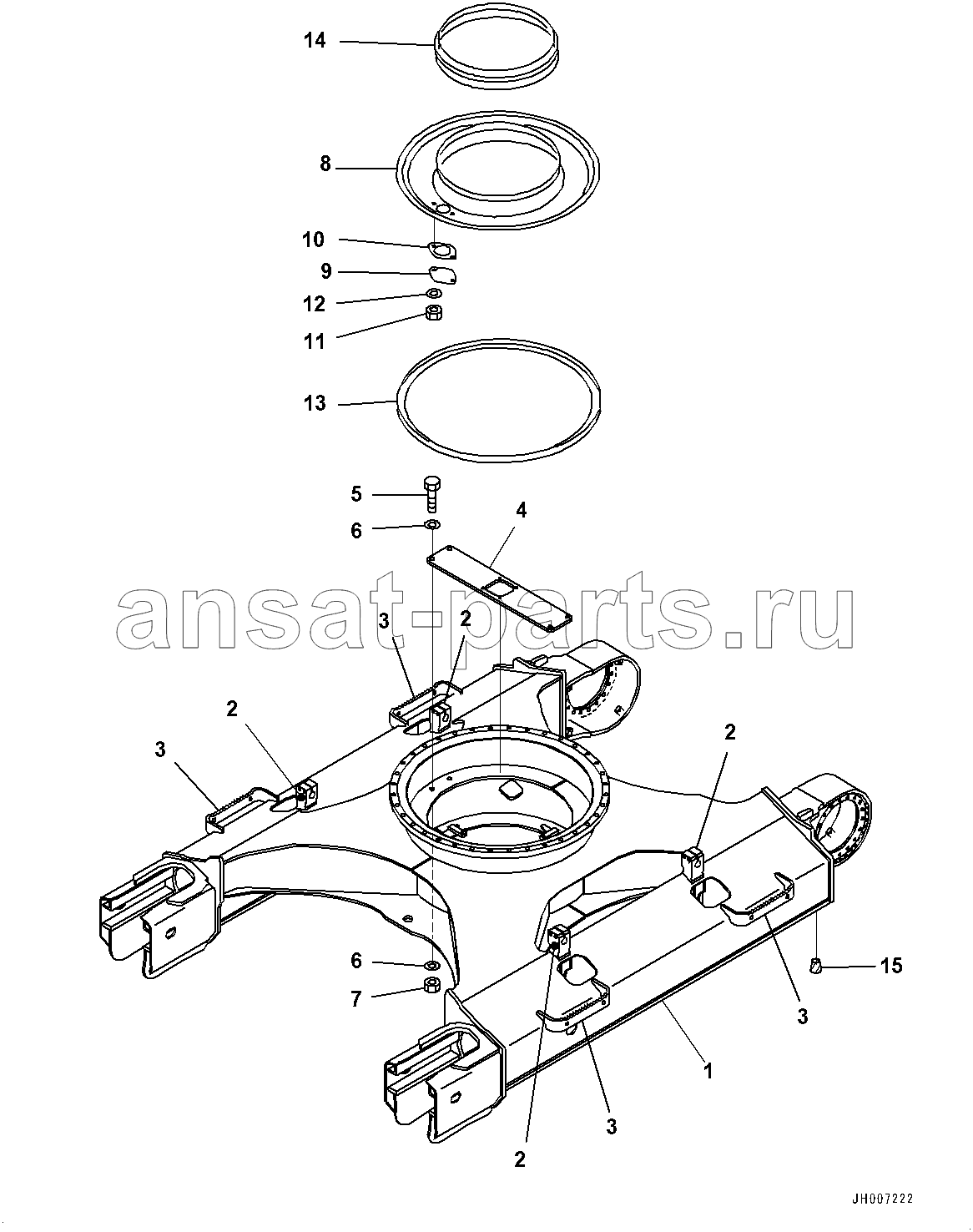 14
8
10
9
12
11
13
5
6
4
ansat-parts.ru
3
2
2
3
2
6
7
15
3
1
3
2
JH007222