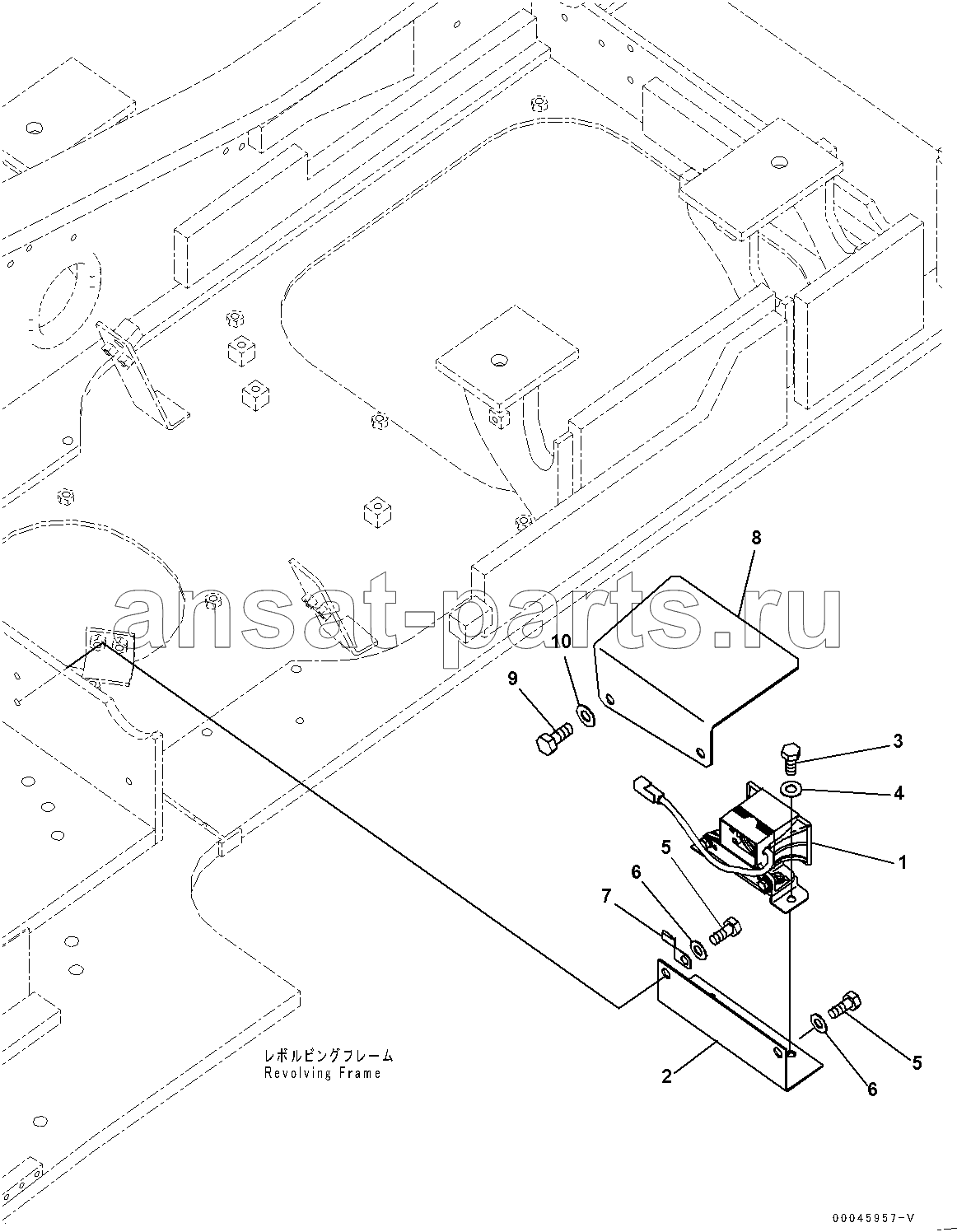 ansat-parts.ru

8

10

9

3

4

1

5

6

7

5

6

2

レボルビングフレーム
Revolving Frame

00045957-V