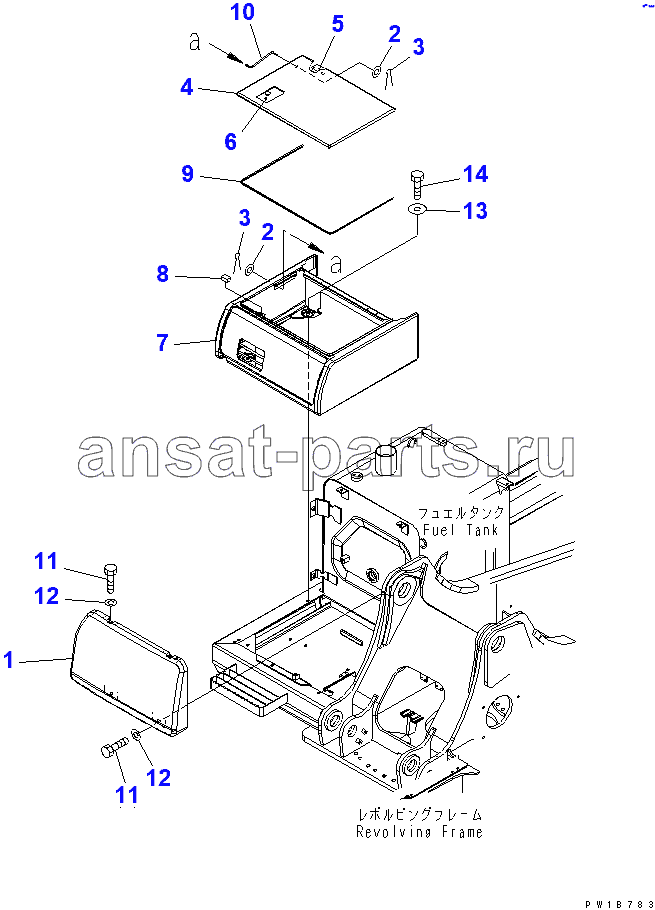 10
a
5
2
3
4
6
9
14
13
3
2
a
8
7
ansat-parts.ru
フュエルタンク
Fuel Tank
11
12
1
11
12
レボルビングフレーム
Revolving Frame
PW1B783