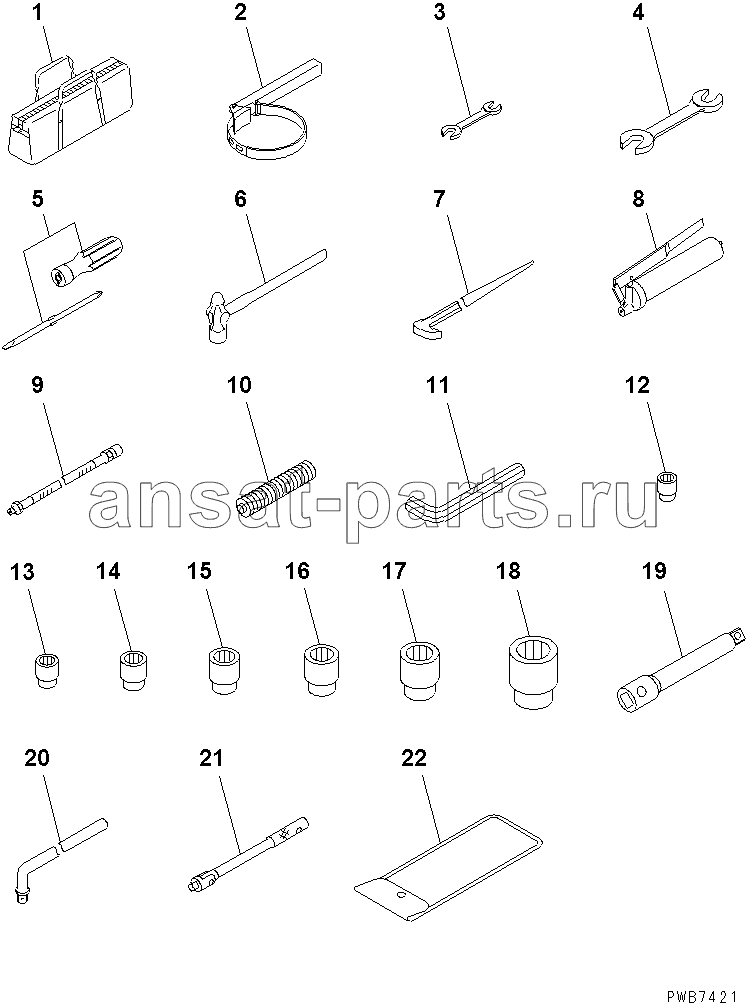 1
2
3
4
5
6
7
8
9
10
11
12
ansat-parts.ru
13
14
15
16
17
18
19
20
21
22
PWB7421