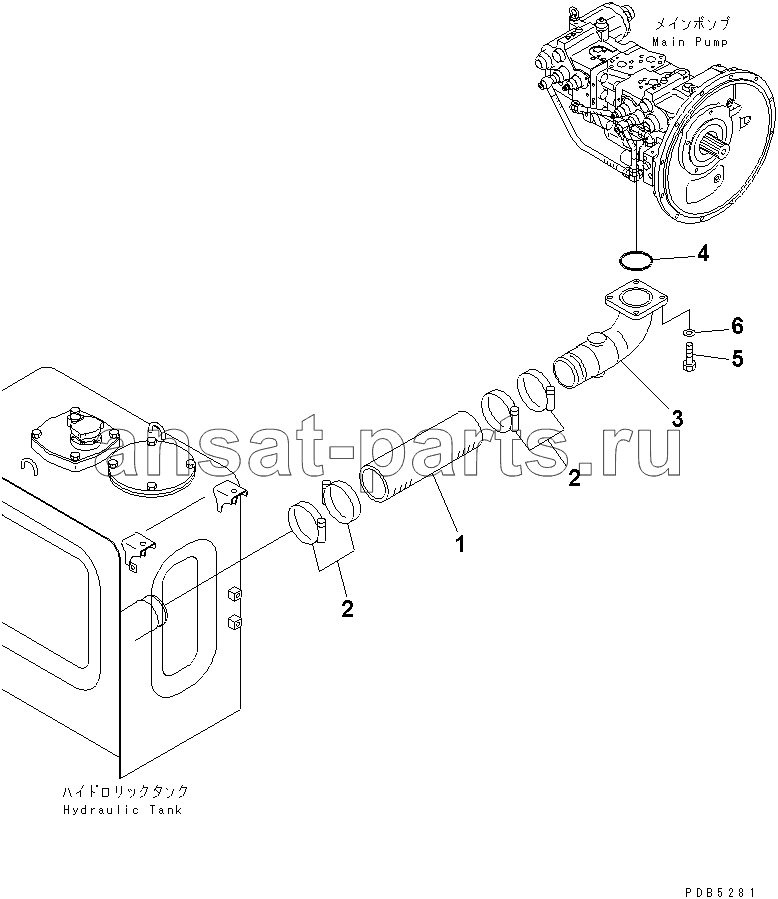 メインポンプ
Main Pump

4

6

5

3

ansat-parts.ru

2

1

2

ハイドロリックタンク
Hydraulic Tank

PDB5281