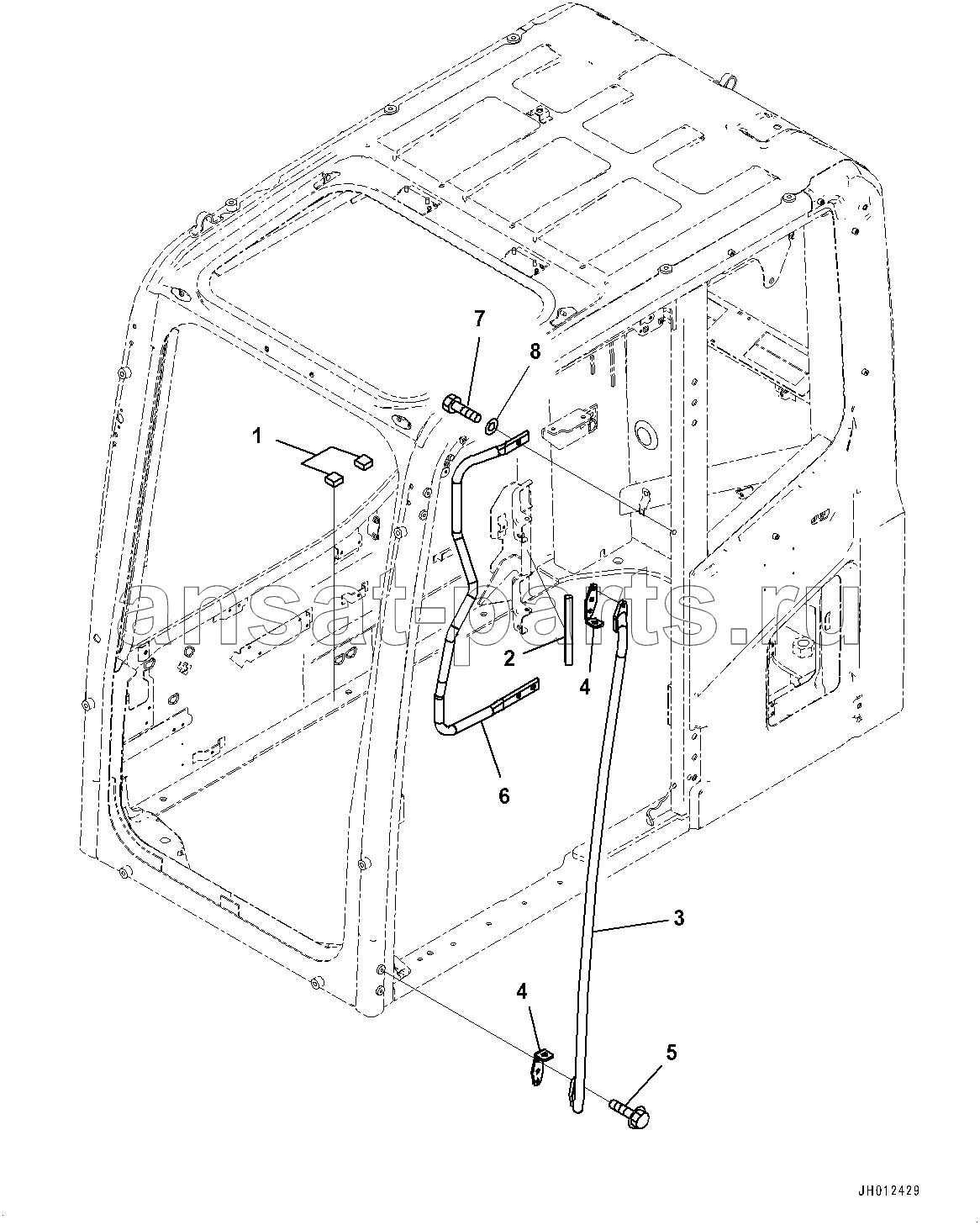 7
8
1
ansat-parts.ru
2
4
6
3
4
5
JH012429