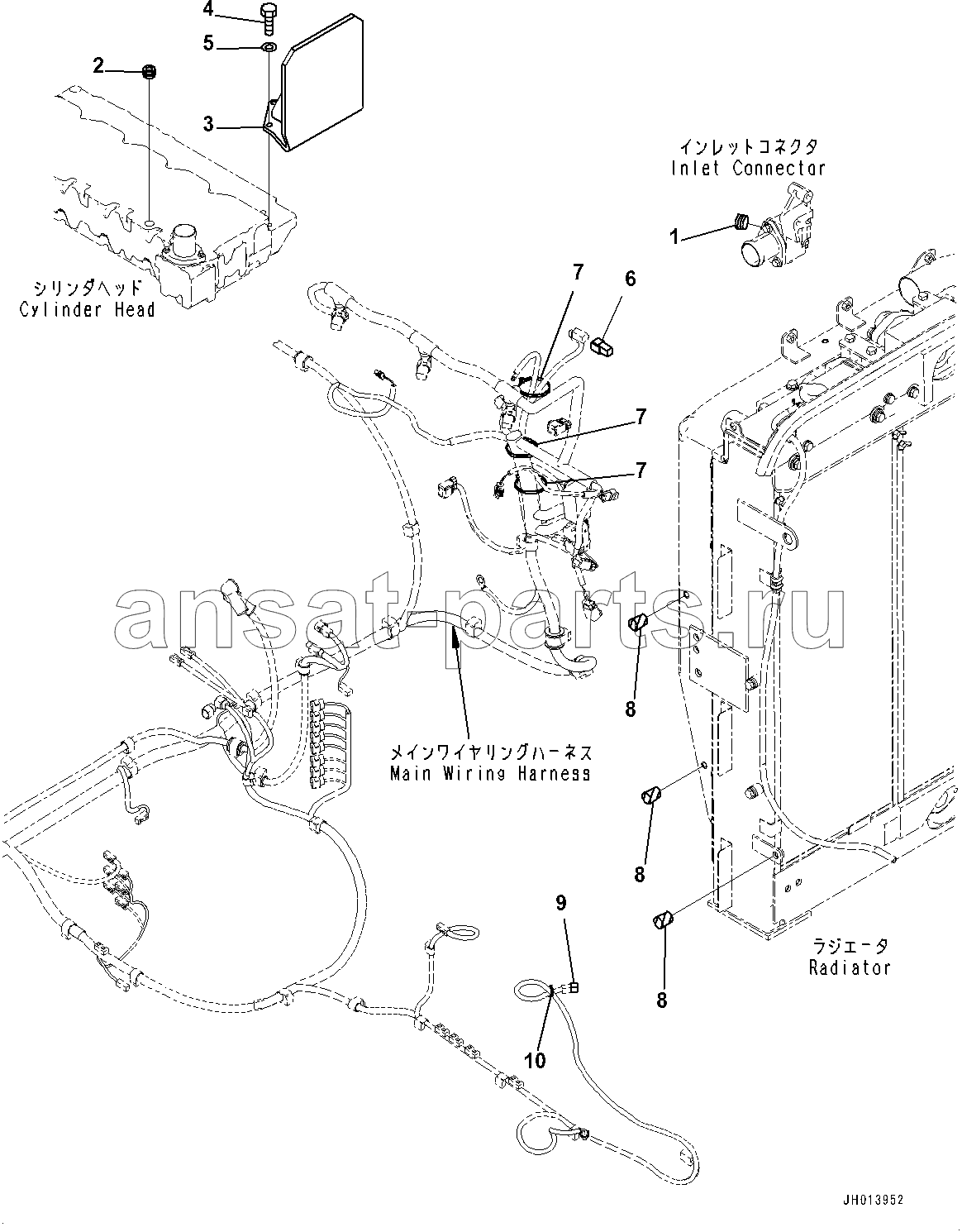 4
5
2
3

インレットコネクタ
Inlet Connector

1

シリンダヘッド
Cylinder Head

7
6
7
7

ansat-parts.ru

8

メインワイヤリングハーネス
Main Wiring Harness

8

9

8

ラジエータ
Radiator

10

JH013952