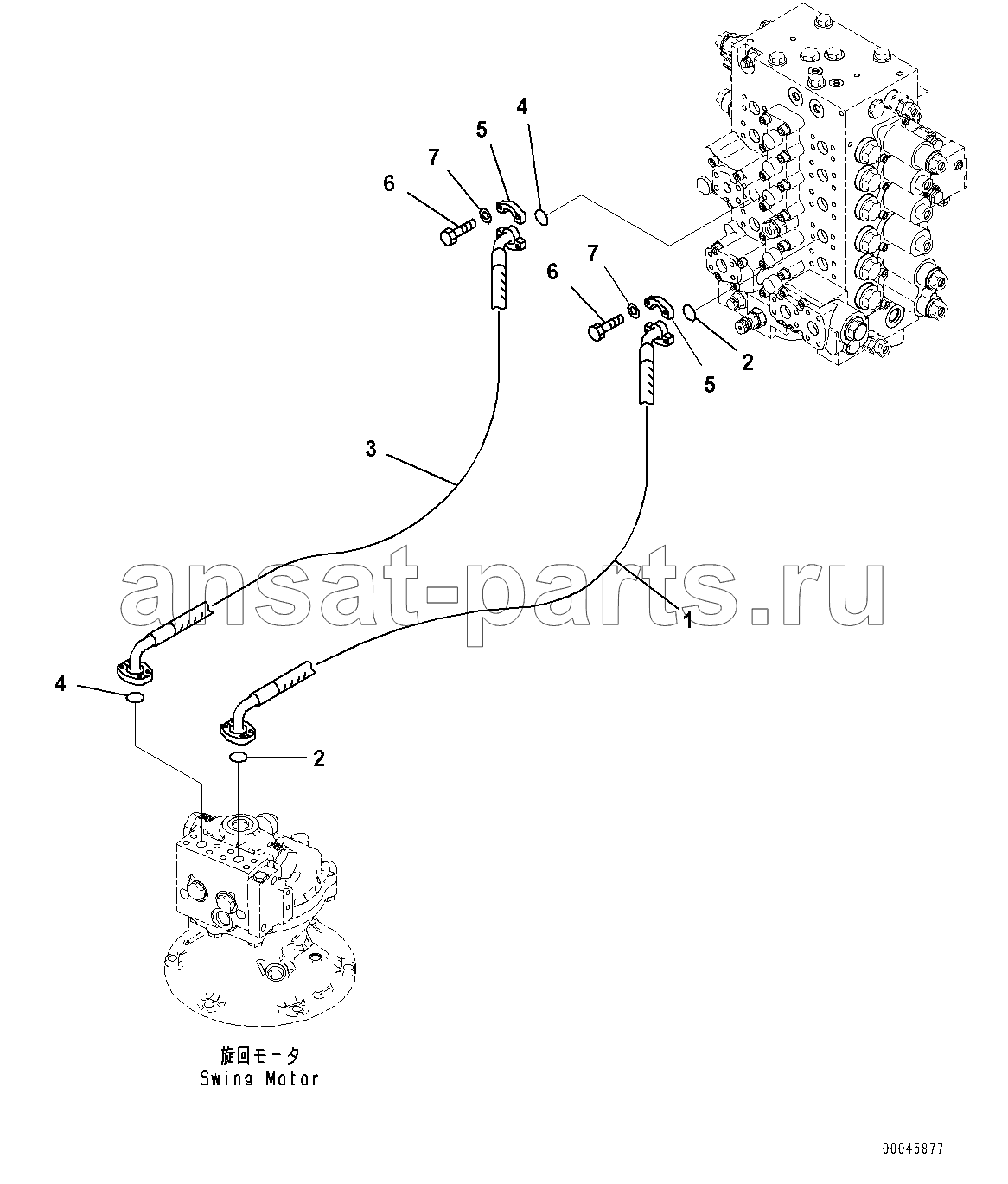 4
5
7
6
7
6
2
5
3
ansat-parts.ru
1
4
2
旋回モータ
Swing Motor
00045877