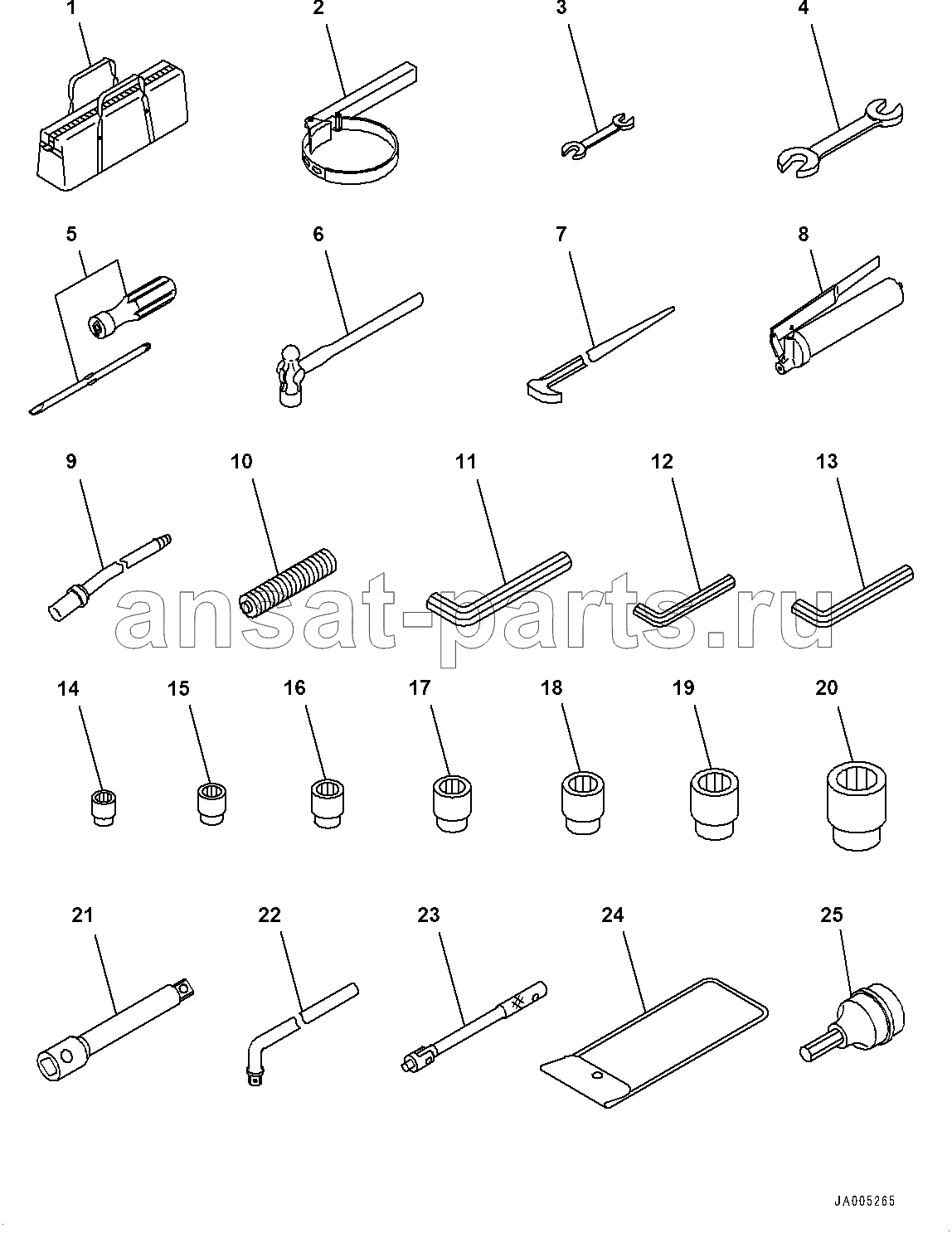 1
2
3
4
5
6
7
8
9
10
11
12
13
ansat-parts.ru
14
15
16
17
18
19
20
21
22
23
24
25
JA005265