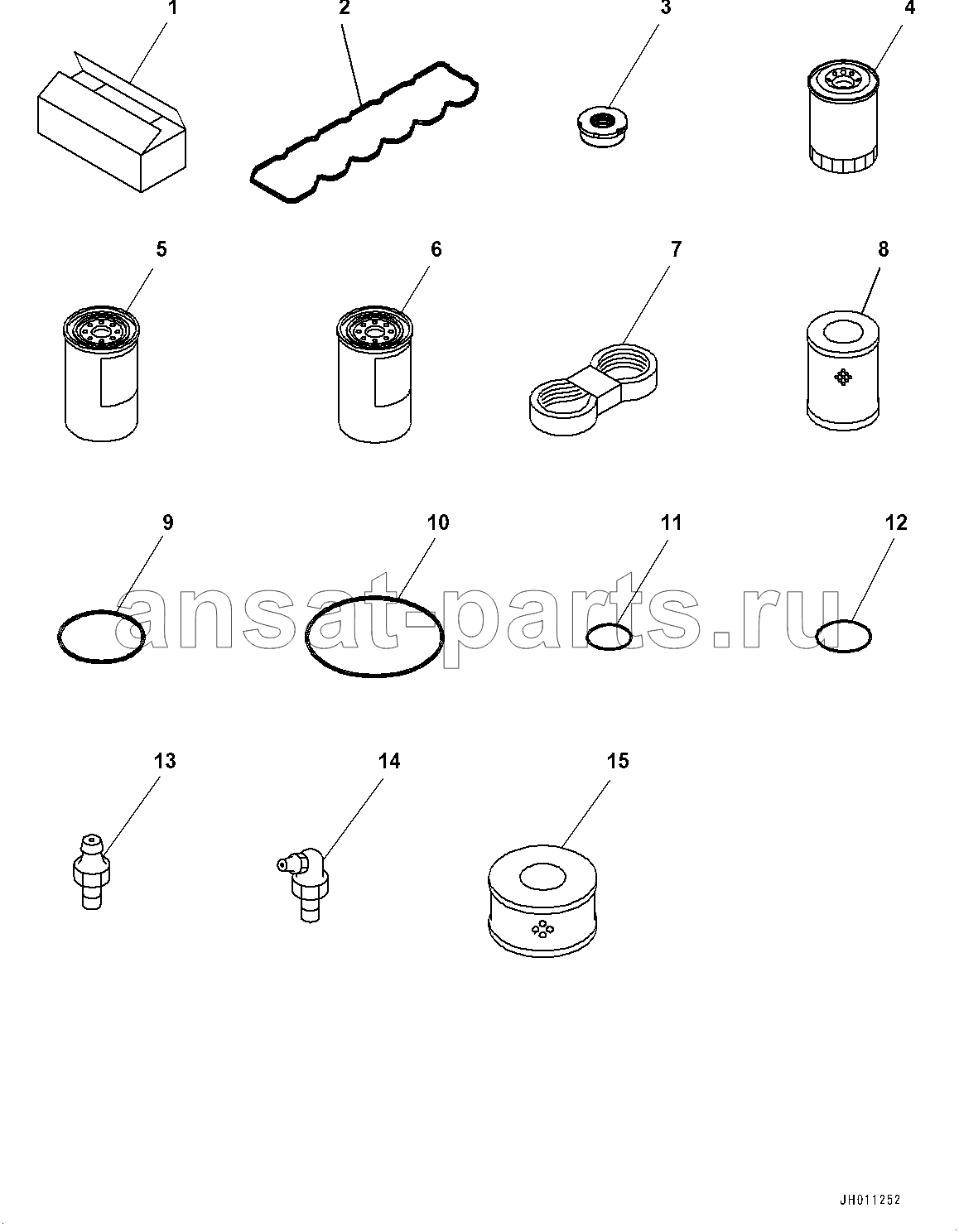 1 2 3 4

5 6 7 8

9 10 11 12

ansat-parts.ru

13 14 15

JH011252