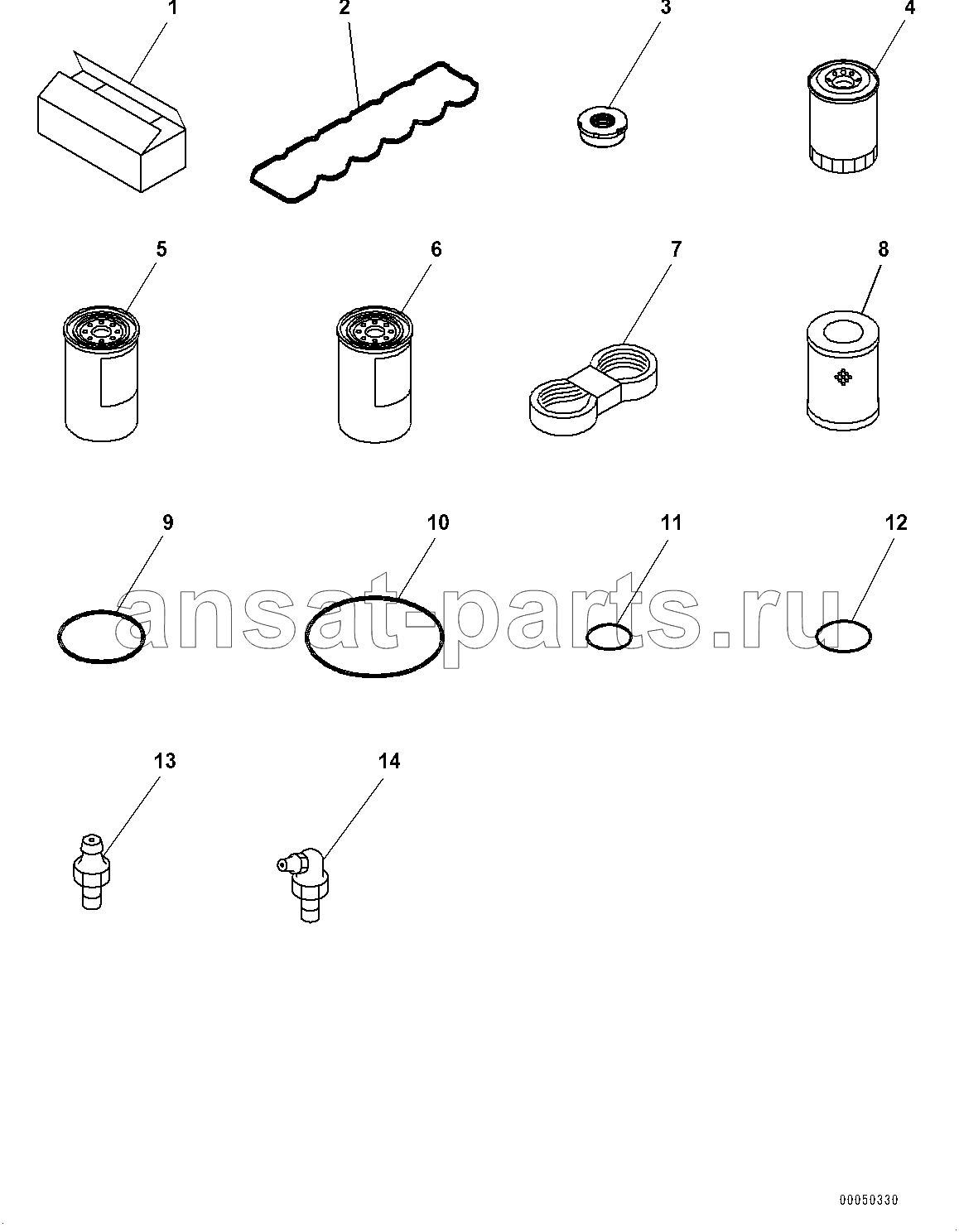 1
2
3
4
5
6
7
8
9
10
11
12
ansat-parts.ru
13
14
00050330