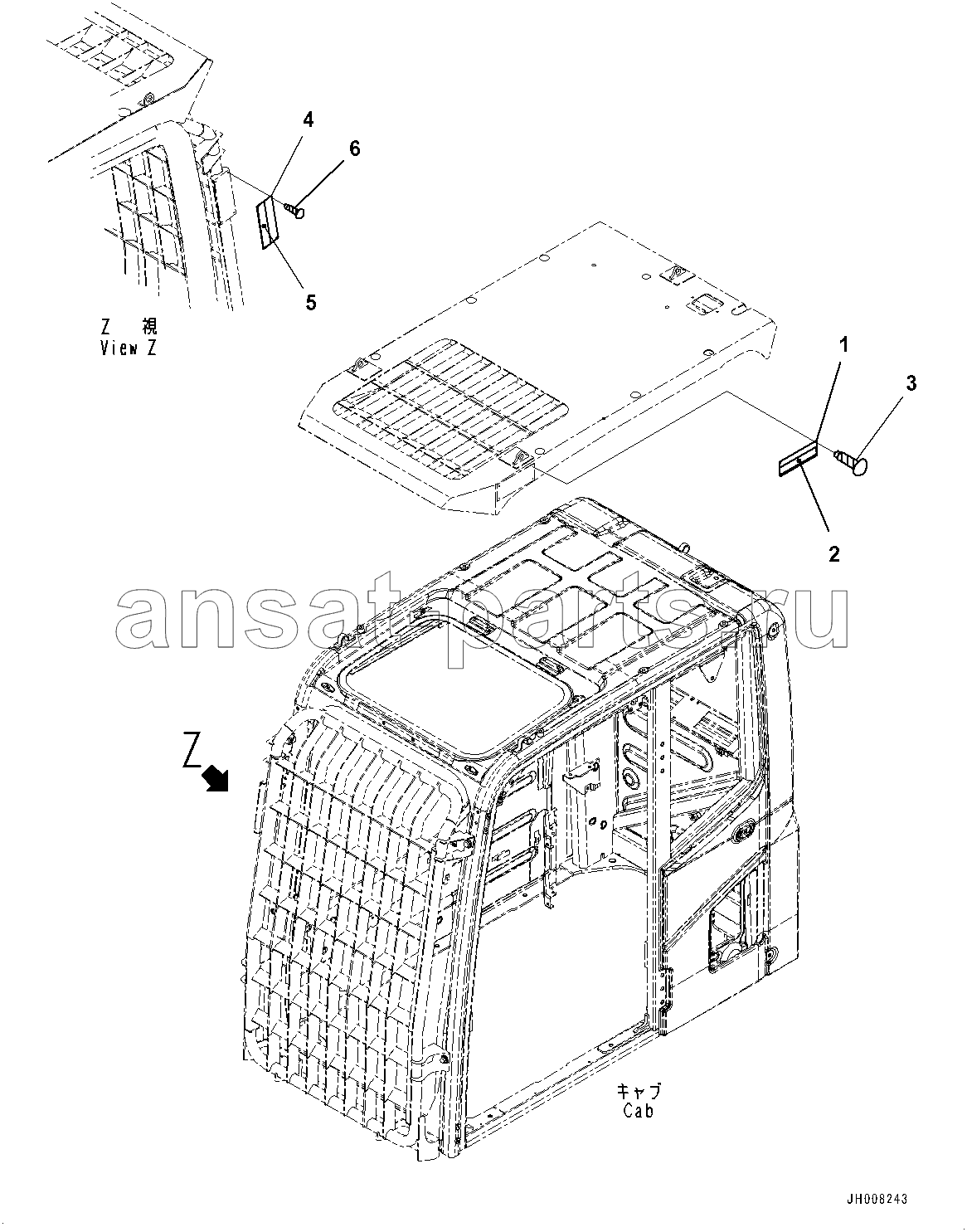 4
6
5
Z 視
View Z
1
3
2
ansat-parts.ru
Z
キャブ
Cab
JH008243