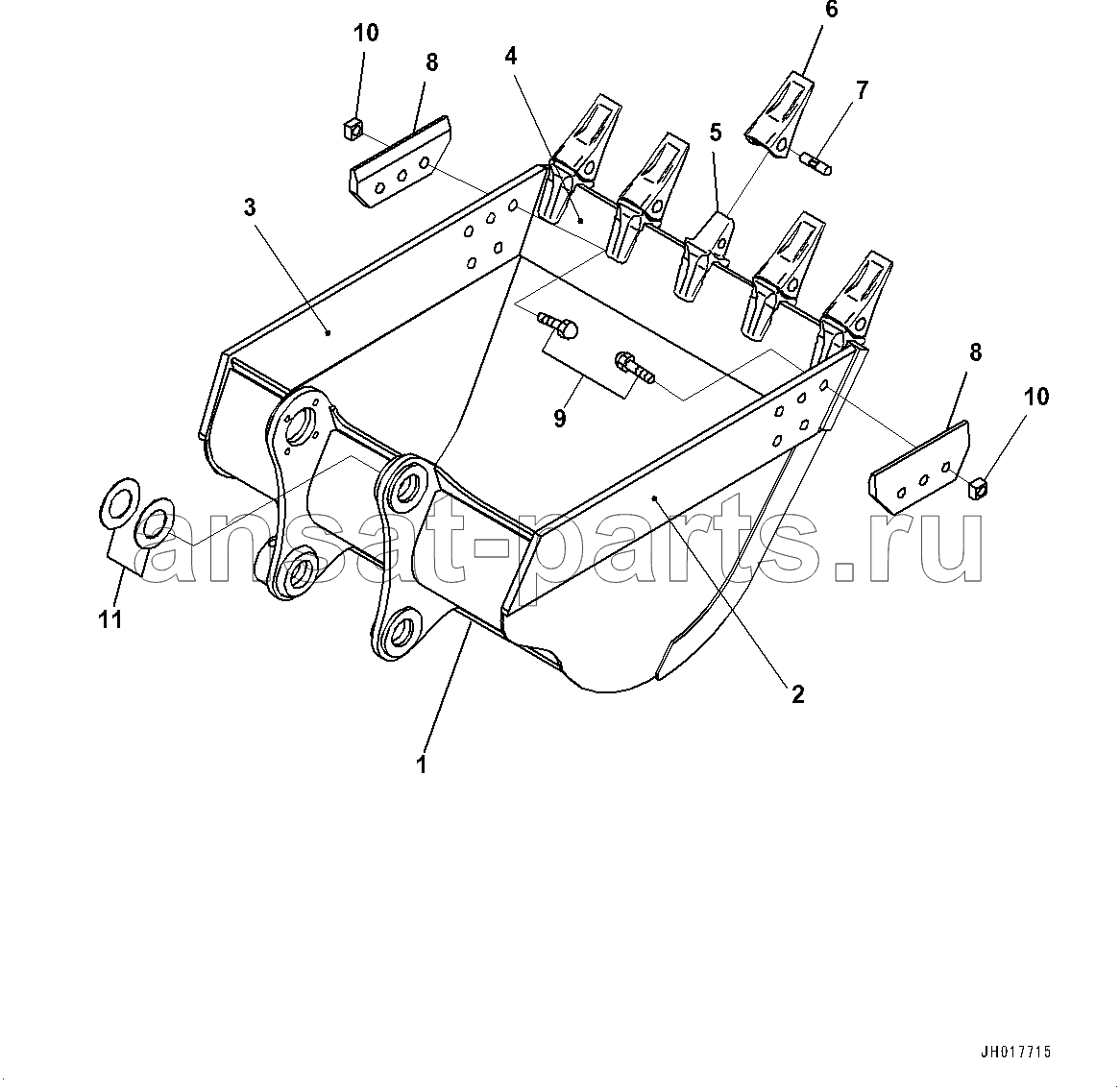 10
8
4
6
7
5
3
9
8
10
ansat-parts.ru
11
2
1
JH017715