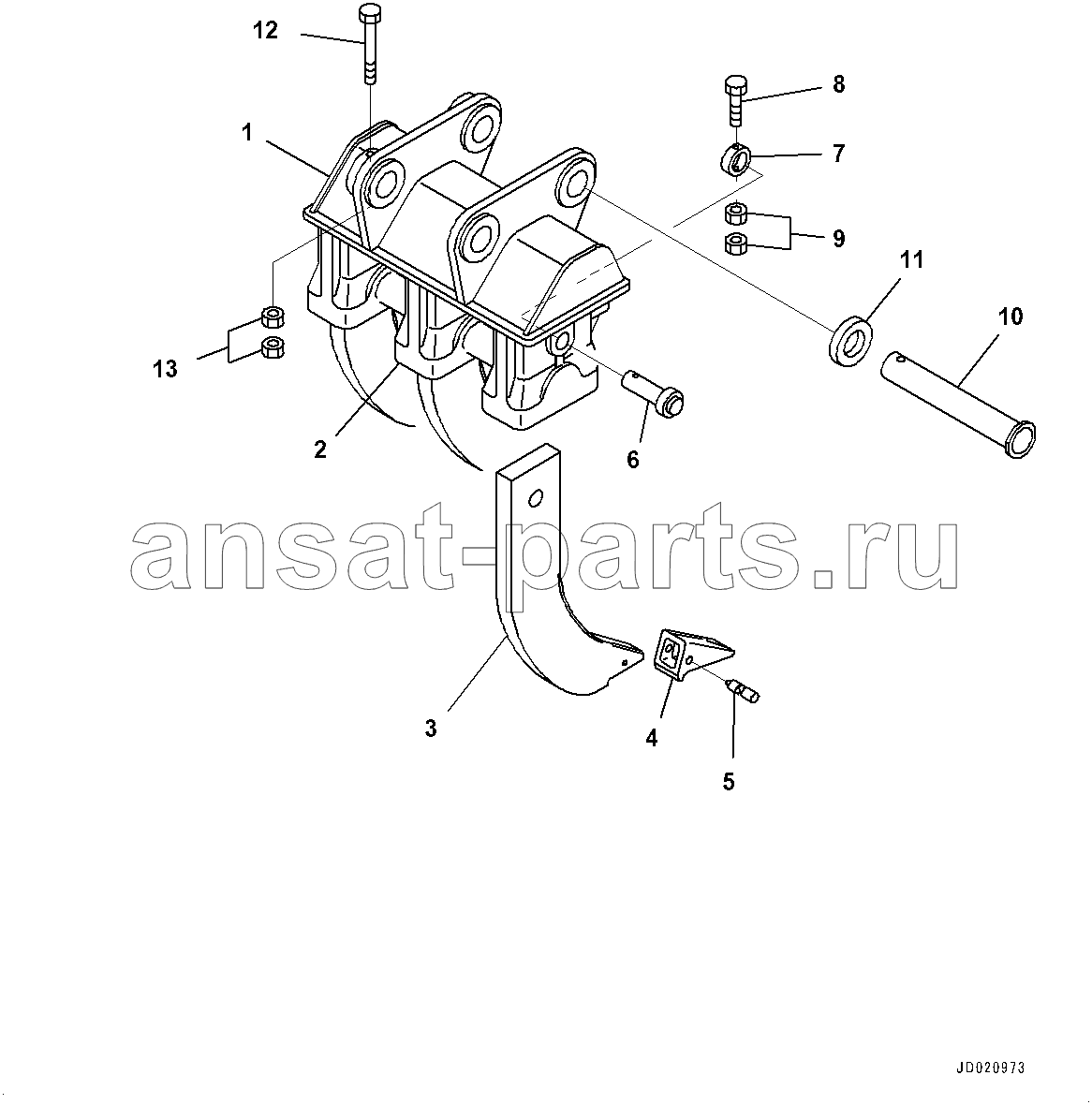 12

8

1

7

9

11

10

13

2

6

ansat-parts.ru

3

4

5

JD020973