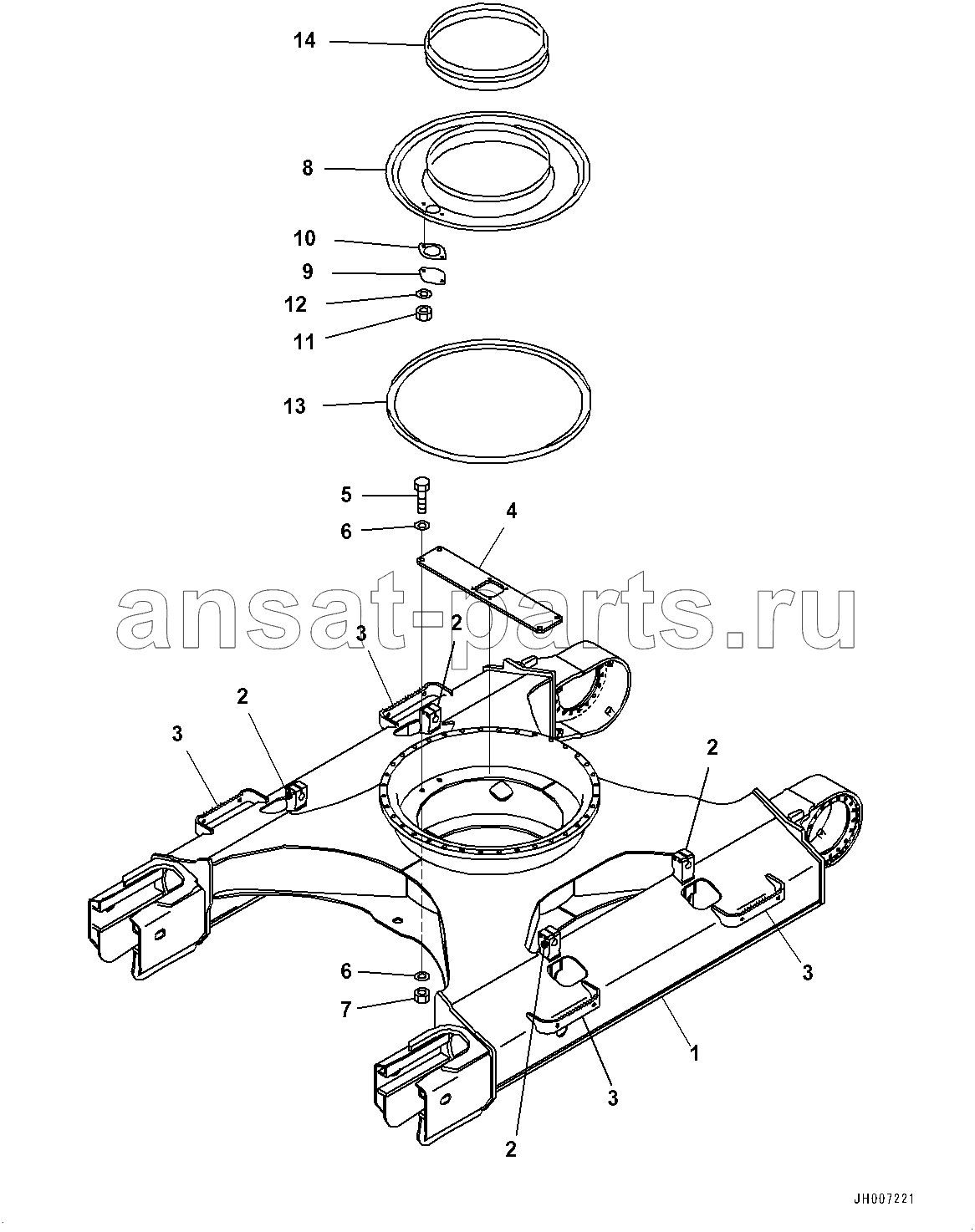 14
8
10
9
12
11
13
5
6
4
ansat-parts.ru
3
2
2
3
2
3
6
7
1
3
2
JH007221