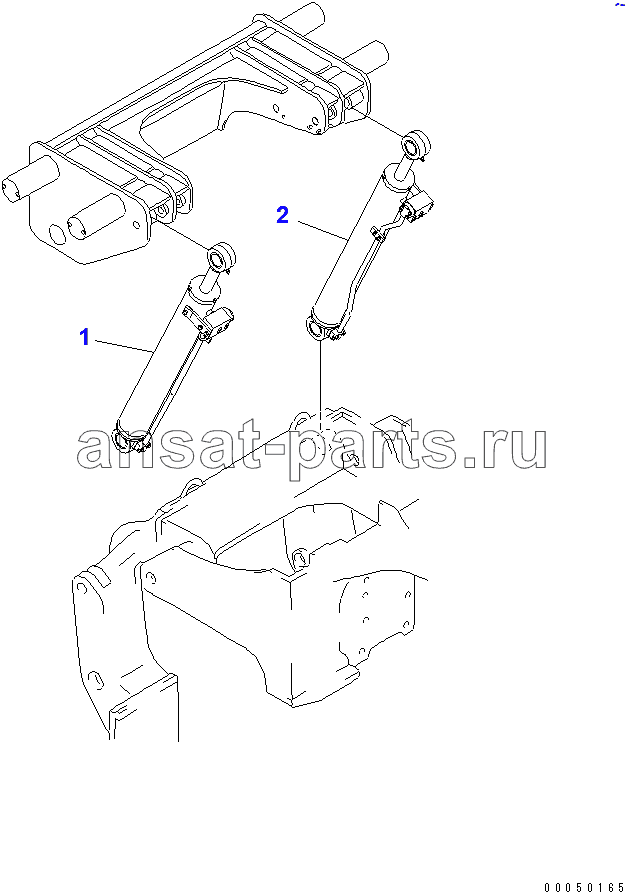 2

1

ansat-parts.ru

00050165