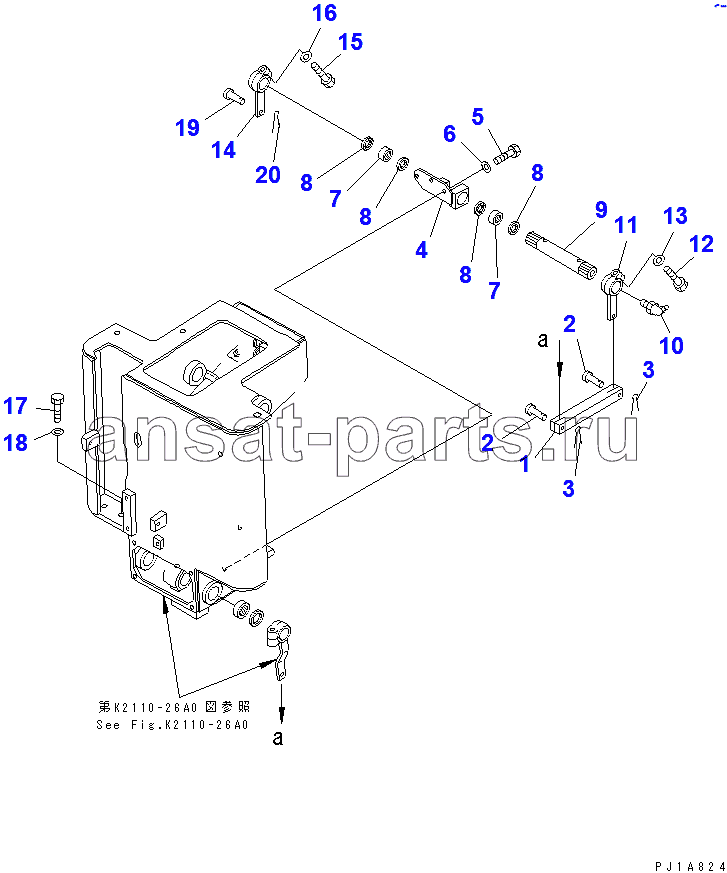 16
15
19
14
20
8
7
8
6
5
4
8
8
7
9
11
13
12
10
a
2
3
2
1
3
17
18
ansat-parts.ru
第K2110-26A0 図参照
See Fig.K2110-26A0
a
PJ1A824