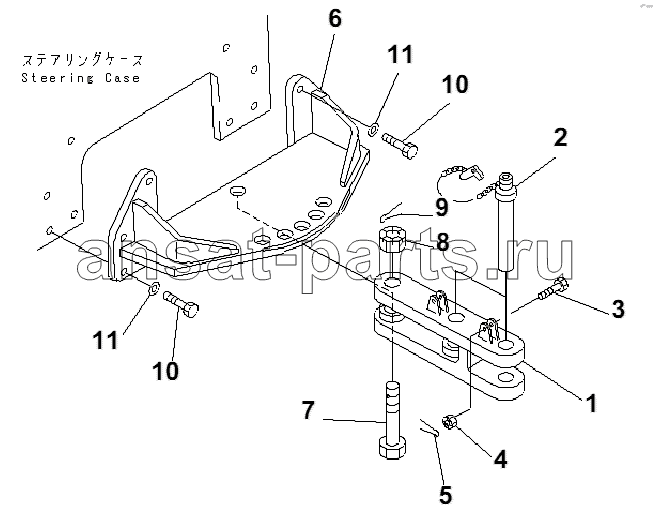 ステアリングケース
Steering Case

6
11
10
2
9
8
ansat-parts.ru
3
11
10
1
7
4
5