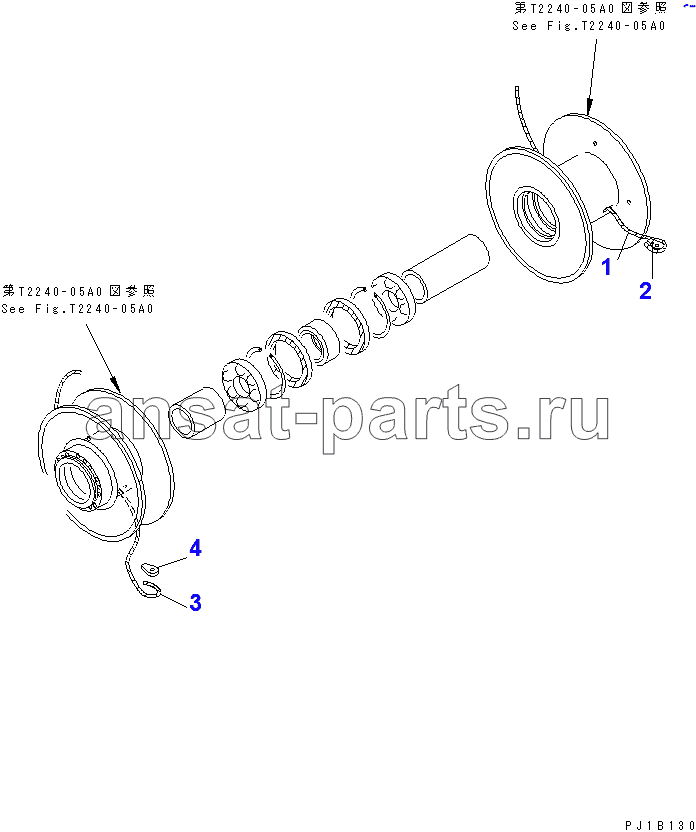 第T2240-05A0図参照
See Fig.T2240-05A0

1
2

第T2240-05A0図参照
See Fig.T2240-05A0

ansat-parts.ru

4
3

PJ1B130