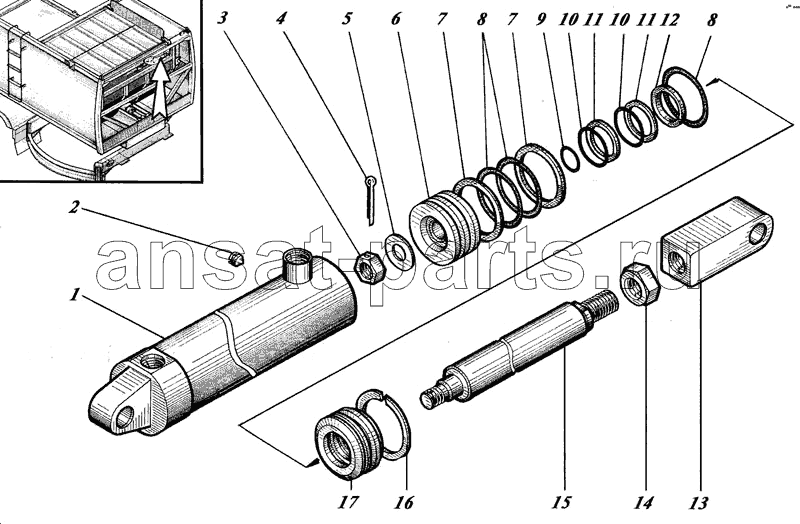 3 4 5 6 7 8 7 9 10 11 10 11 12 8

2

1

ansat-parts.ru

17 16 15 14 13