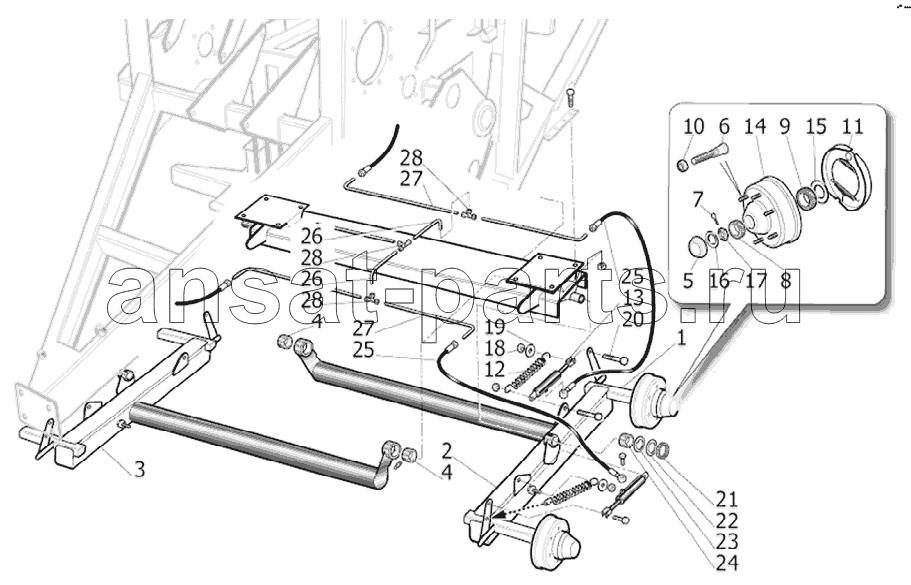 10 6 14 9 15 11
7
5 16 17 8
28
27
26
28
26
28
4
27
25
25
13
20
19
18
12
1
3
2
4
21
22
23
24
ansat-parts.ru