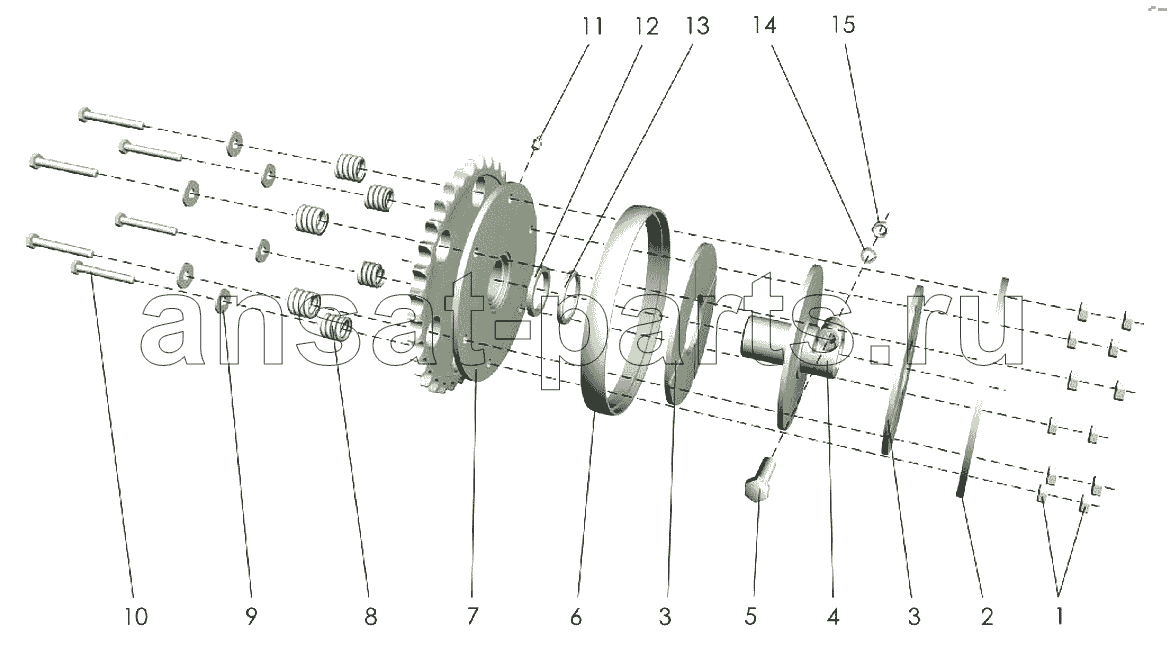 11 12 13 14 15

ansat-parts.ru

10 9 8 7 6 3 5 4 3 2 1