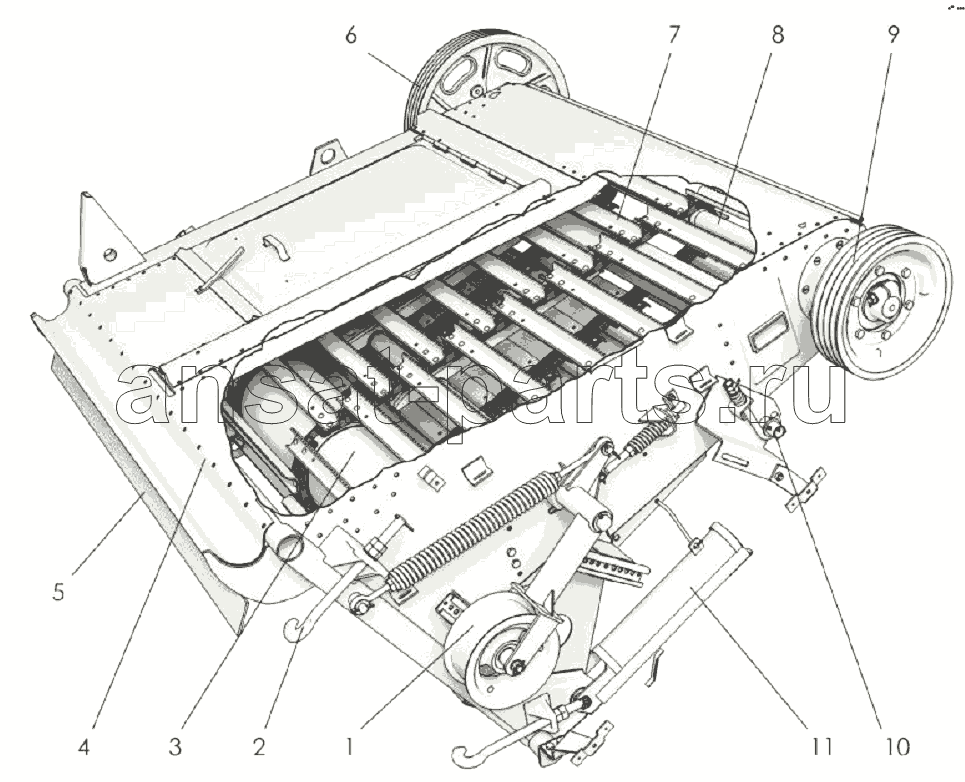 6
7
8
9
ansat-parts.ru
5
4
3
2
1
11
10