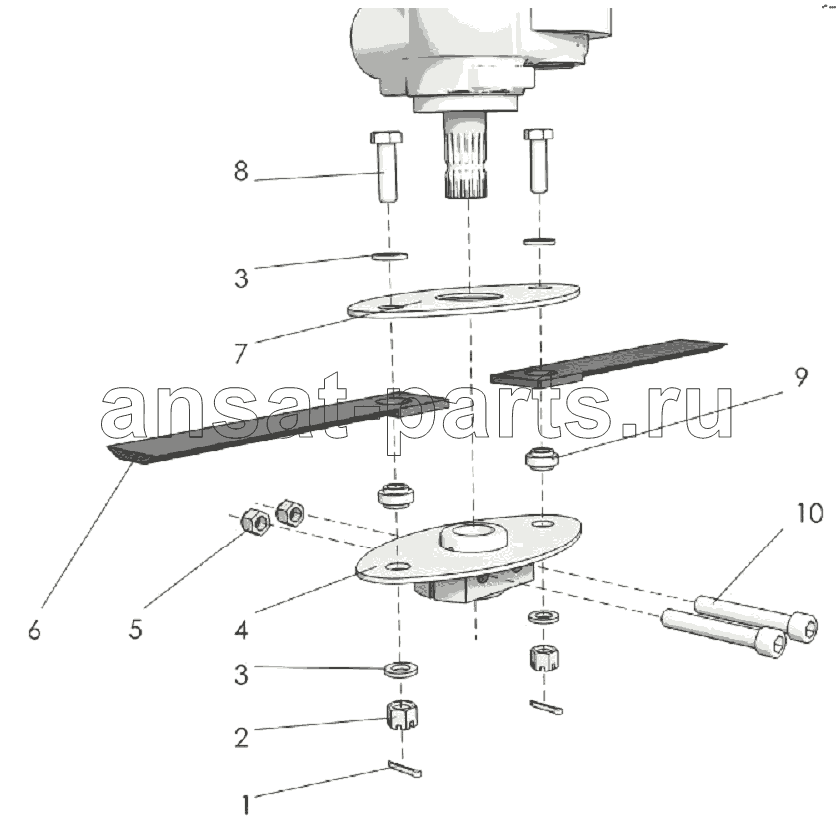 8

3

7

ansat-parts.ru

9

10

6

5

4

3

2

1