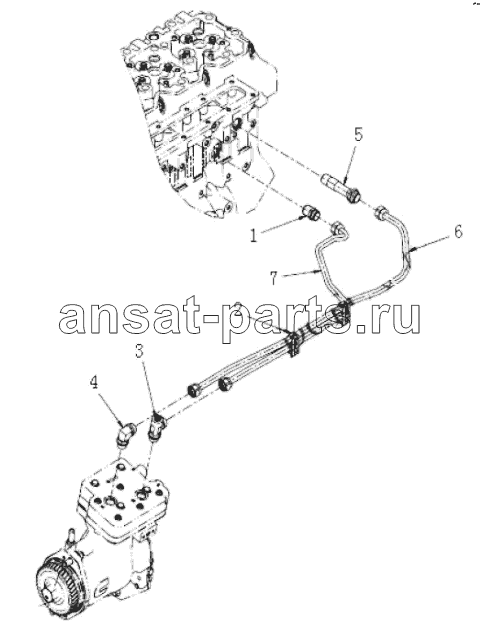 5
1
6
7
ansat-parts.ru
3
4